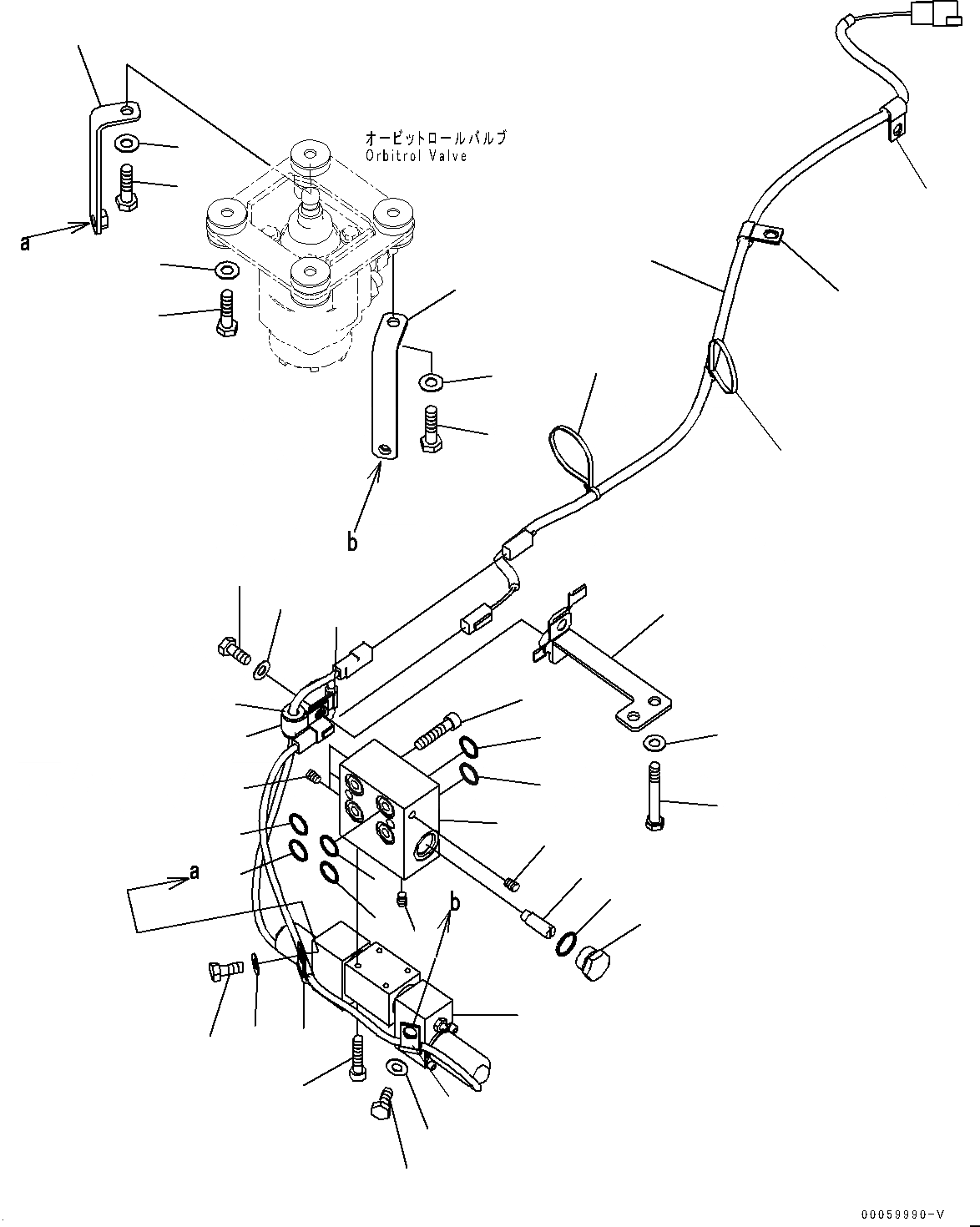 オービットロールバルブ
Orbitrol Valve

a

b

a

b

00059990-V