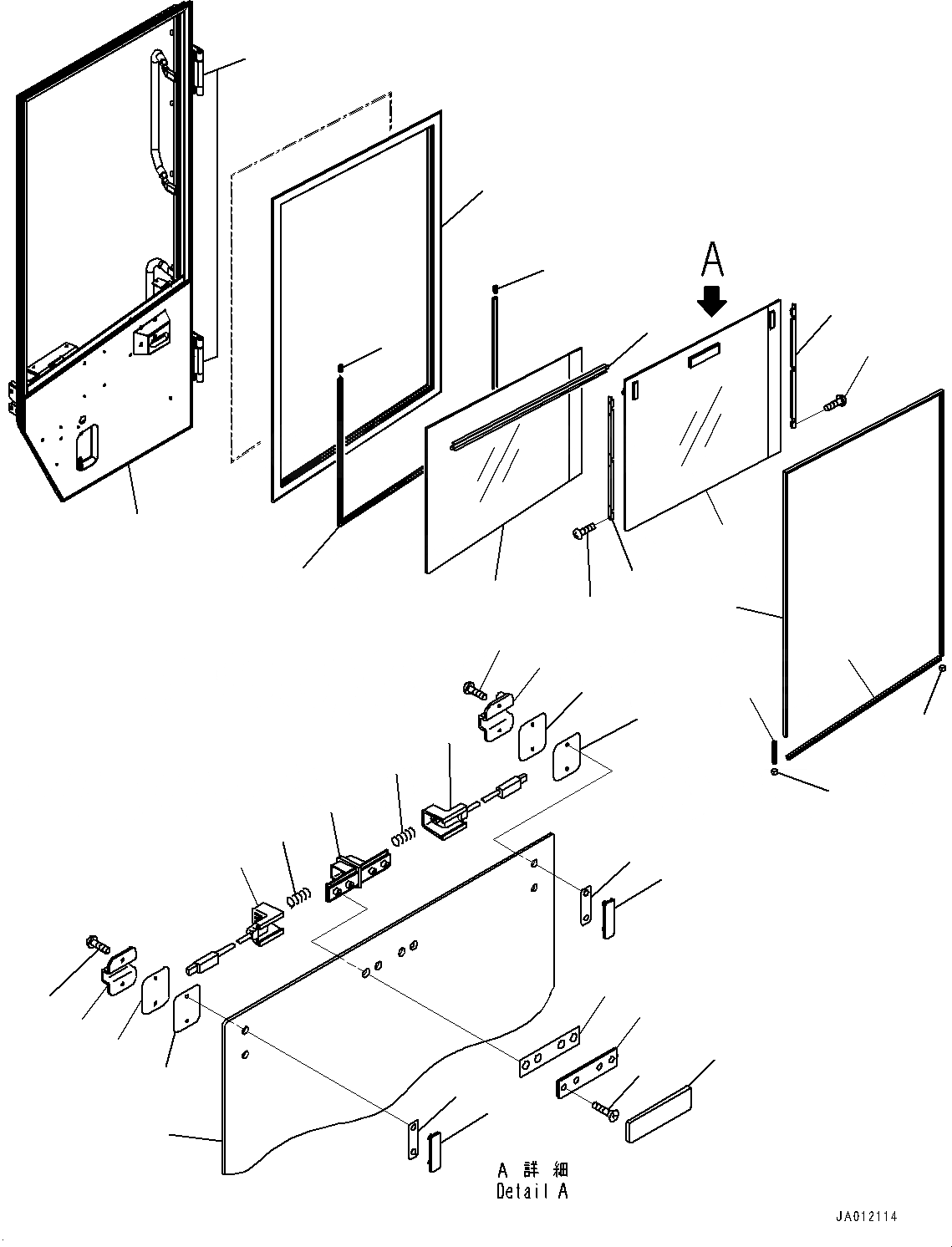 A

A 詳細
Detail A

JA012114