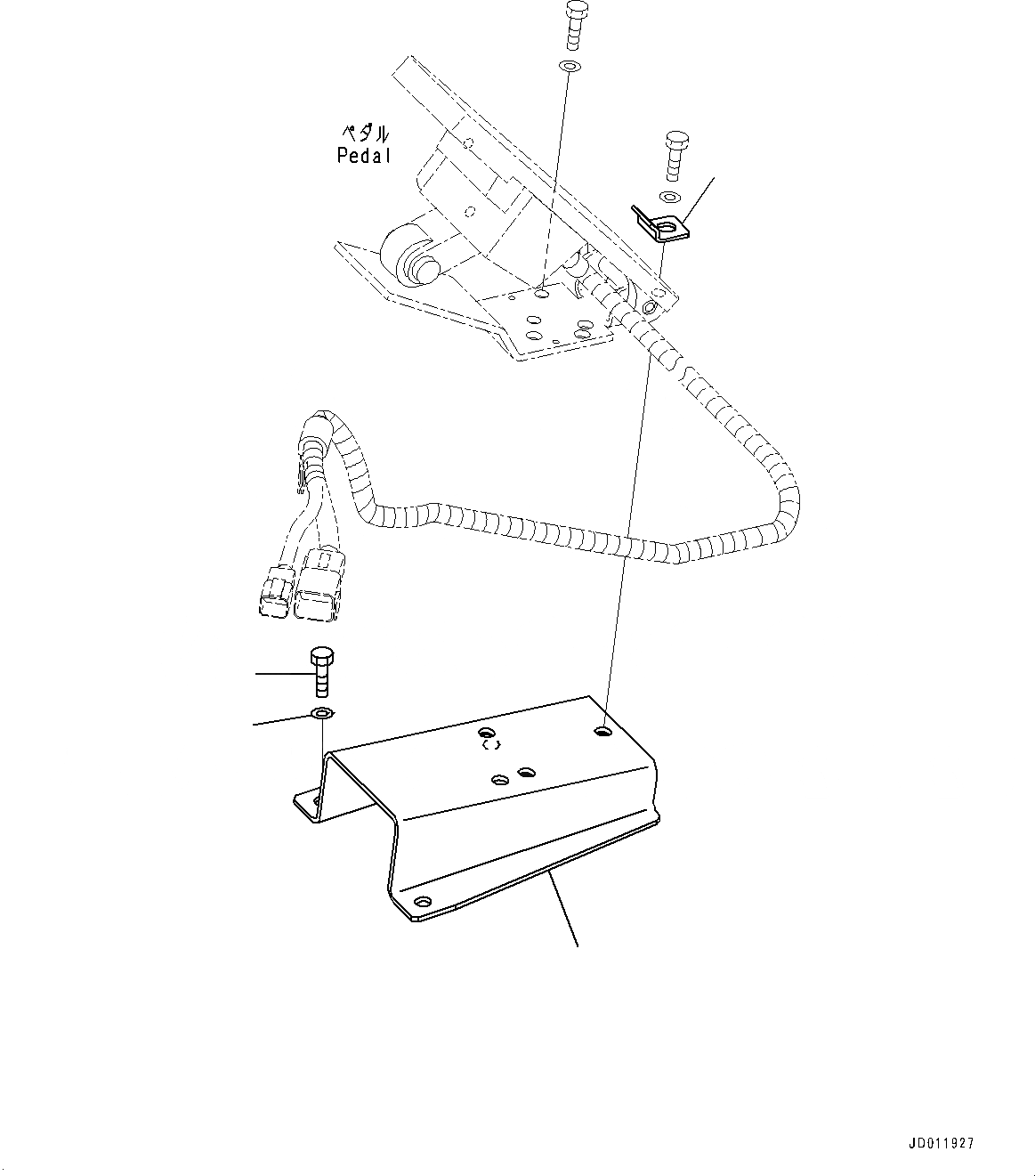 ペダル
Pedal

JD011927