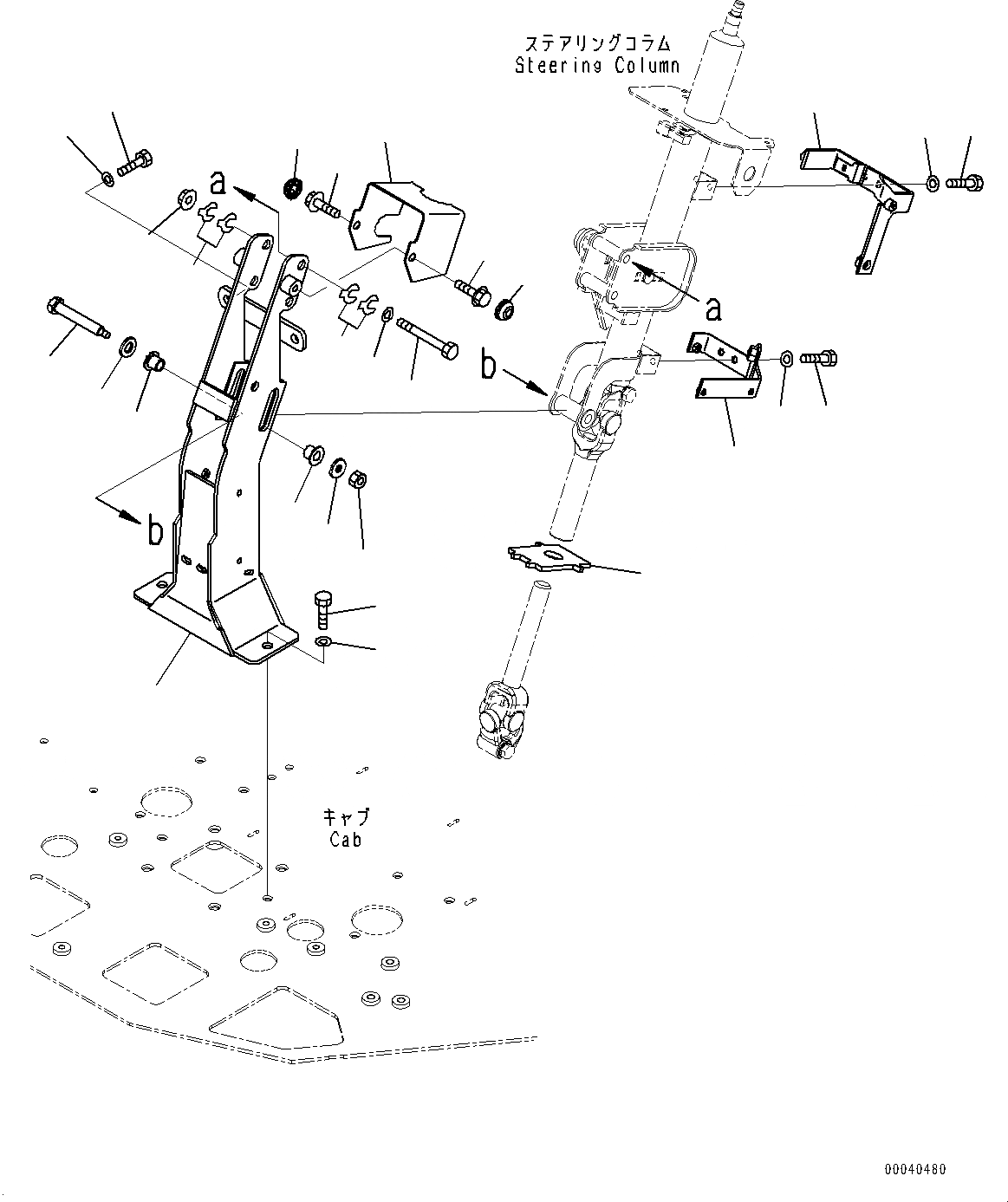 ステアリングコラム
Steering Column

a

a

b

b

キャブ
Cab

00040480