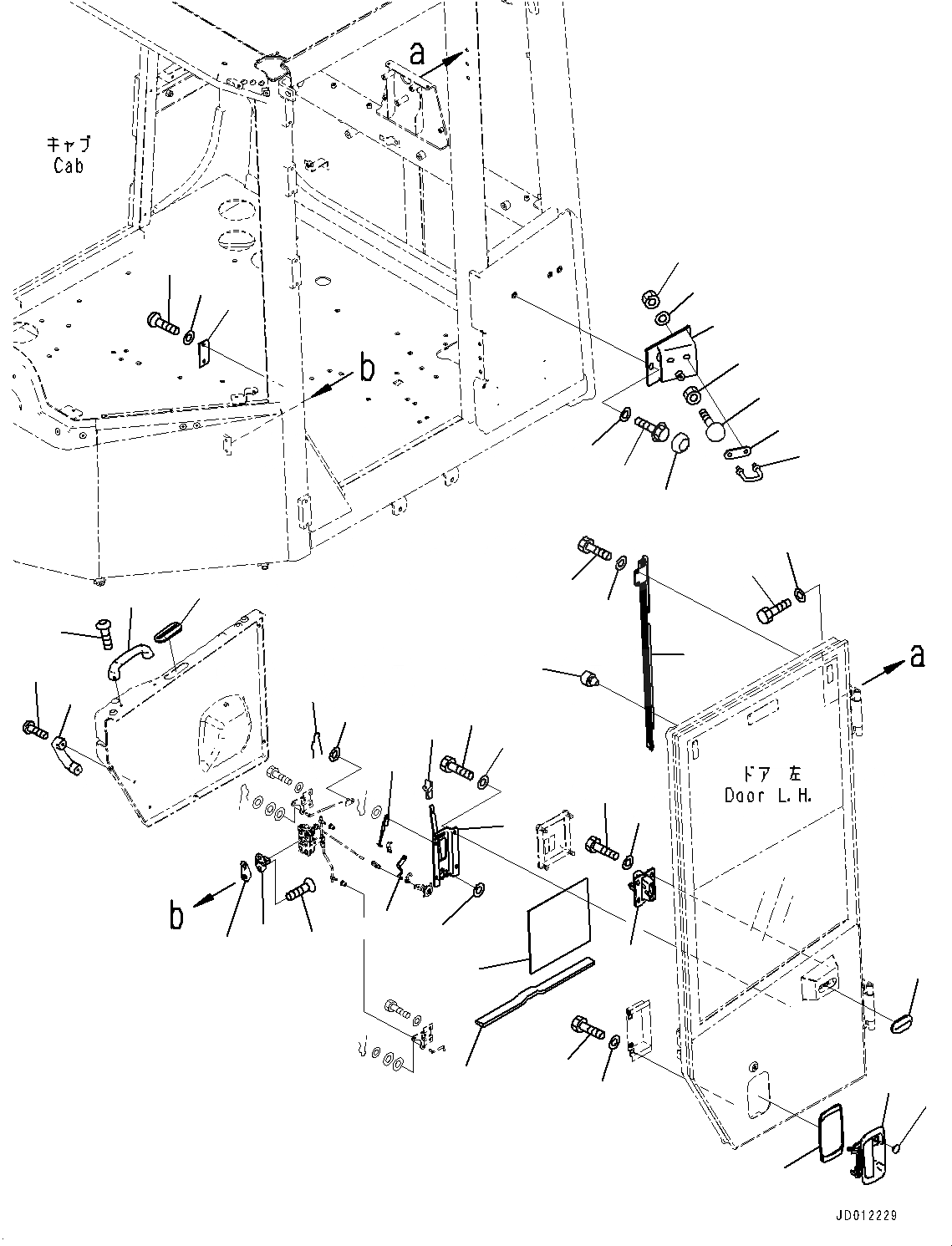 a

キャブ
Cab

b

a

ドア 左
Door L.H.

b

JD012229