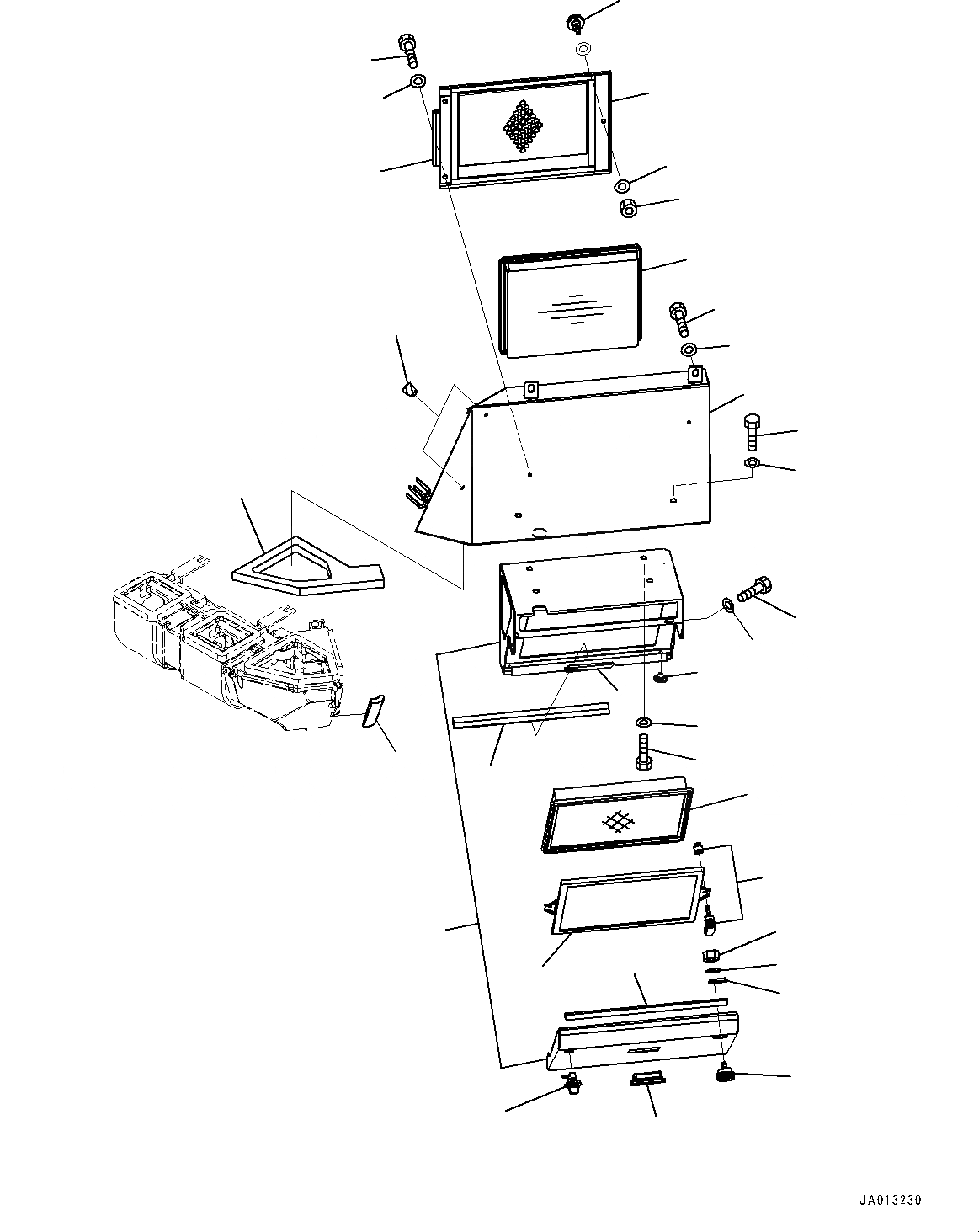 JA013230