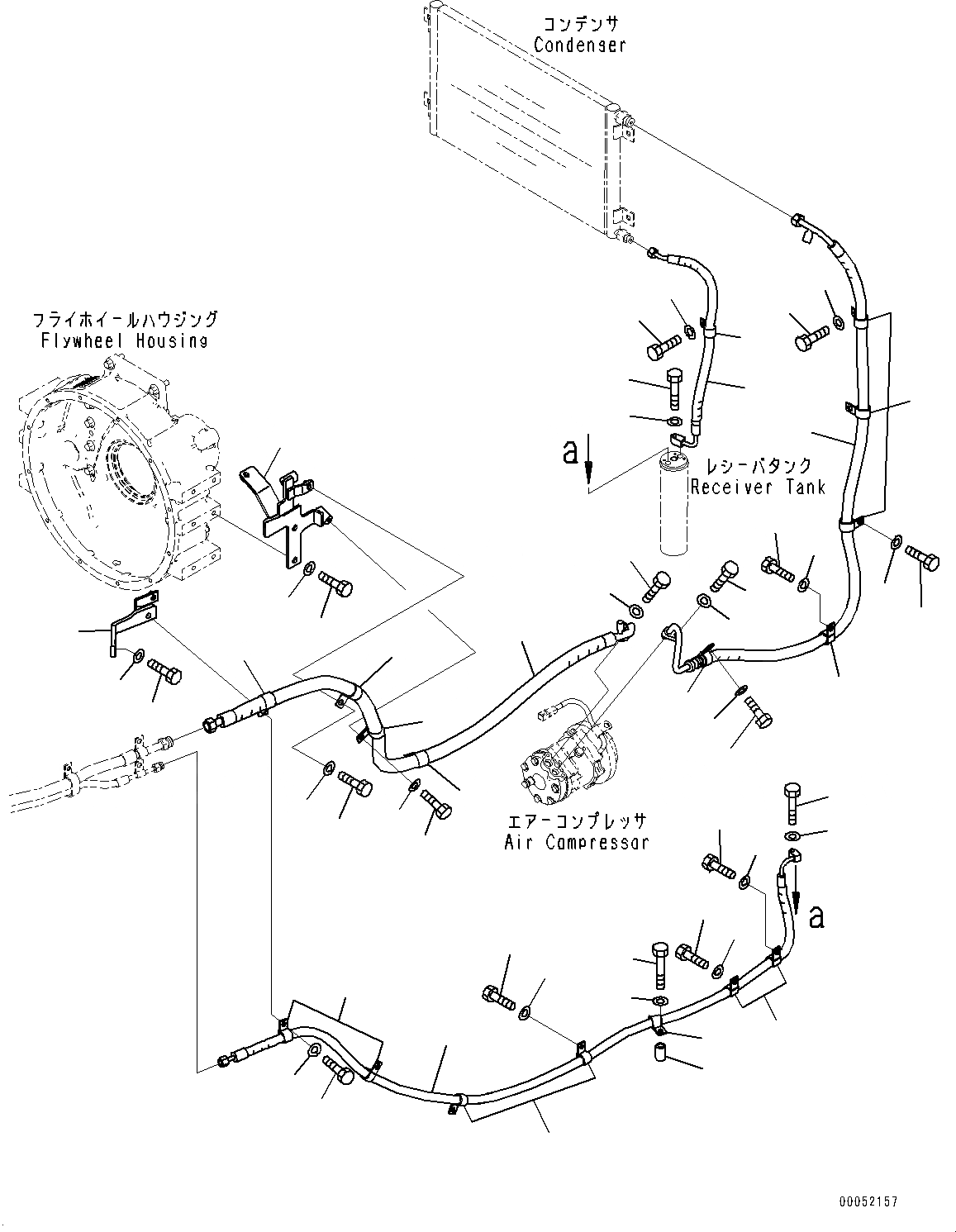 コンデンサ
Condenser

フライホイールハウジング
Flywheel Housing

a

レシーバタンク
Receiver Tank

エアーコンプレッサ
Air Compressor

a

00052157