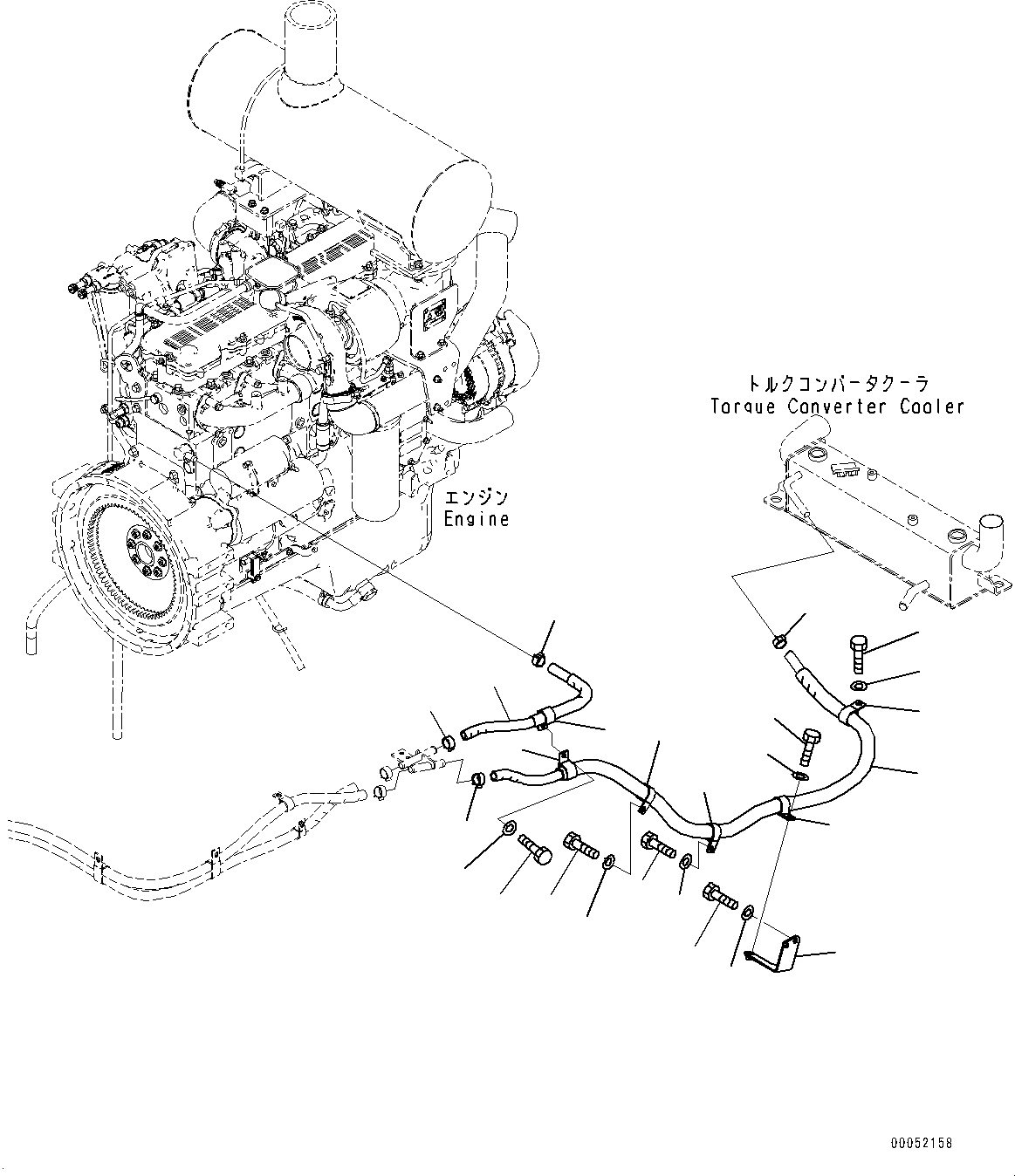 トルクコンバータクーラ
Torque Converter Cooler

エンジン
Engine

00052158