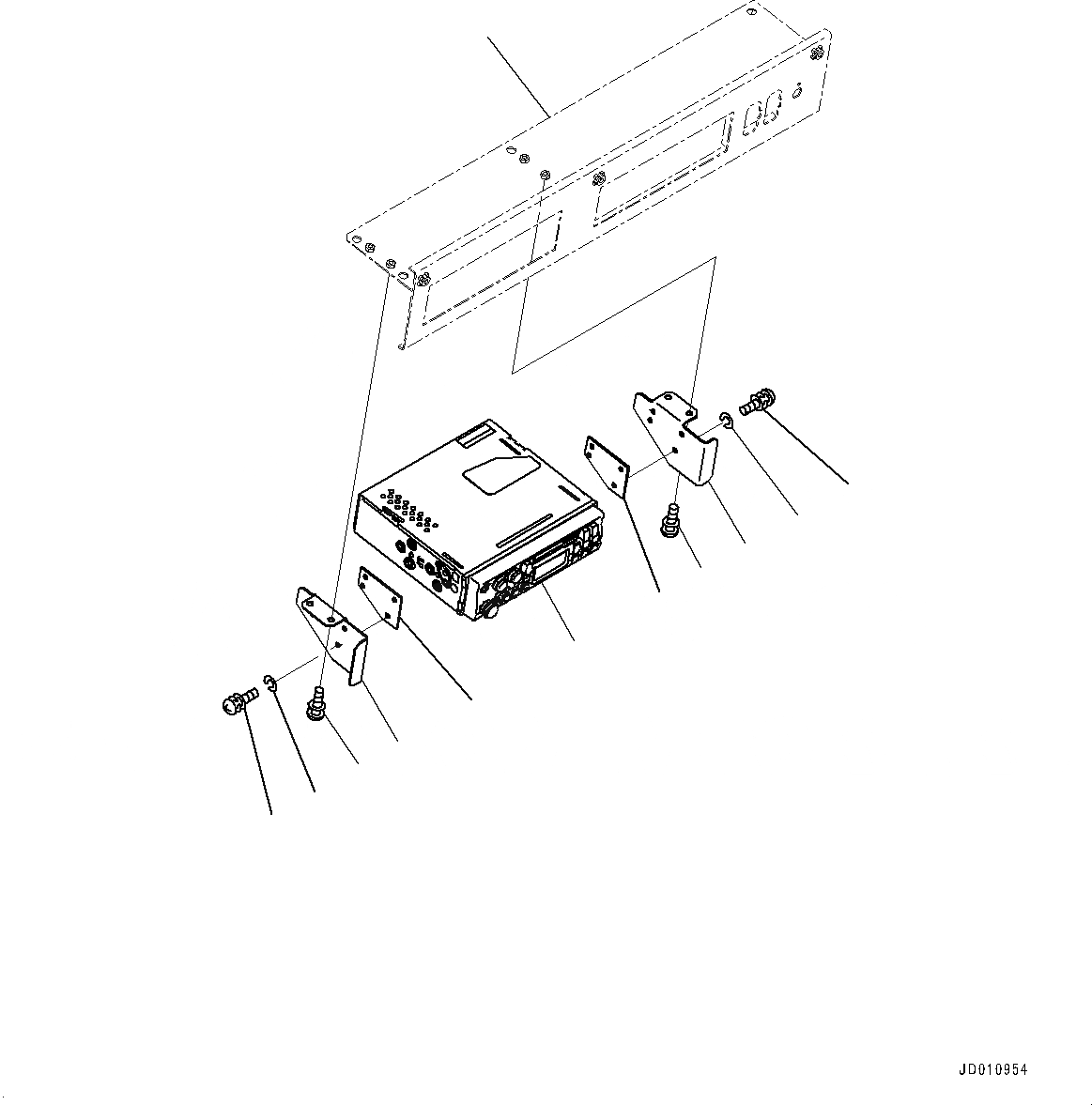 JD010954