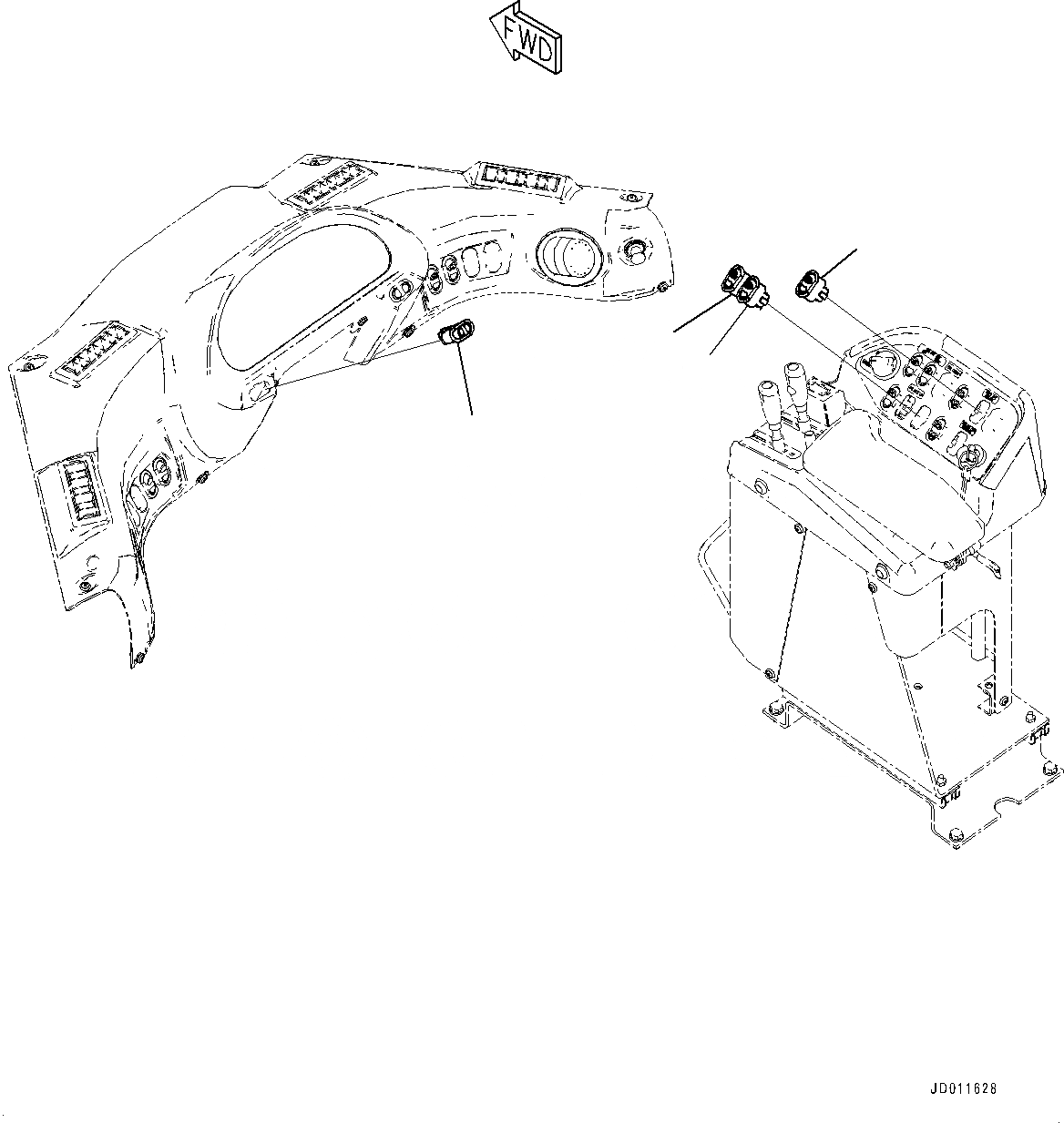 FWD

JD011628