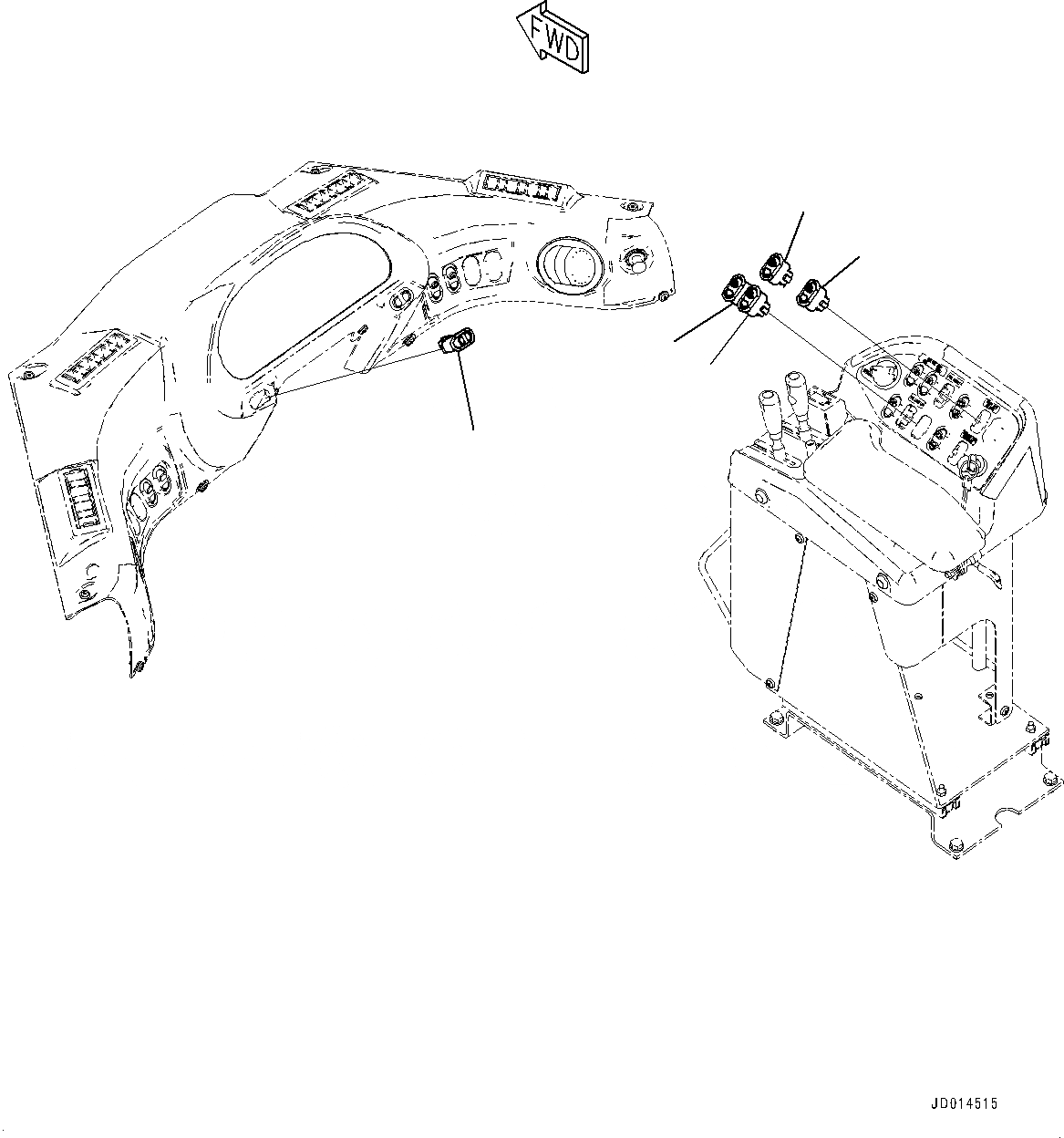 FWD

JD014515