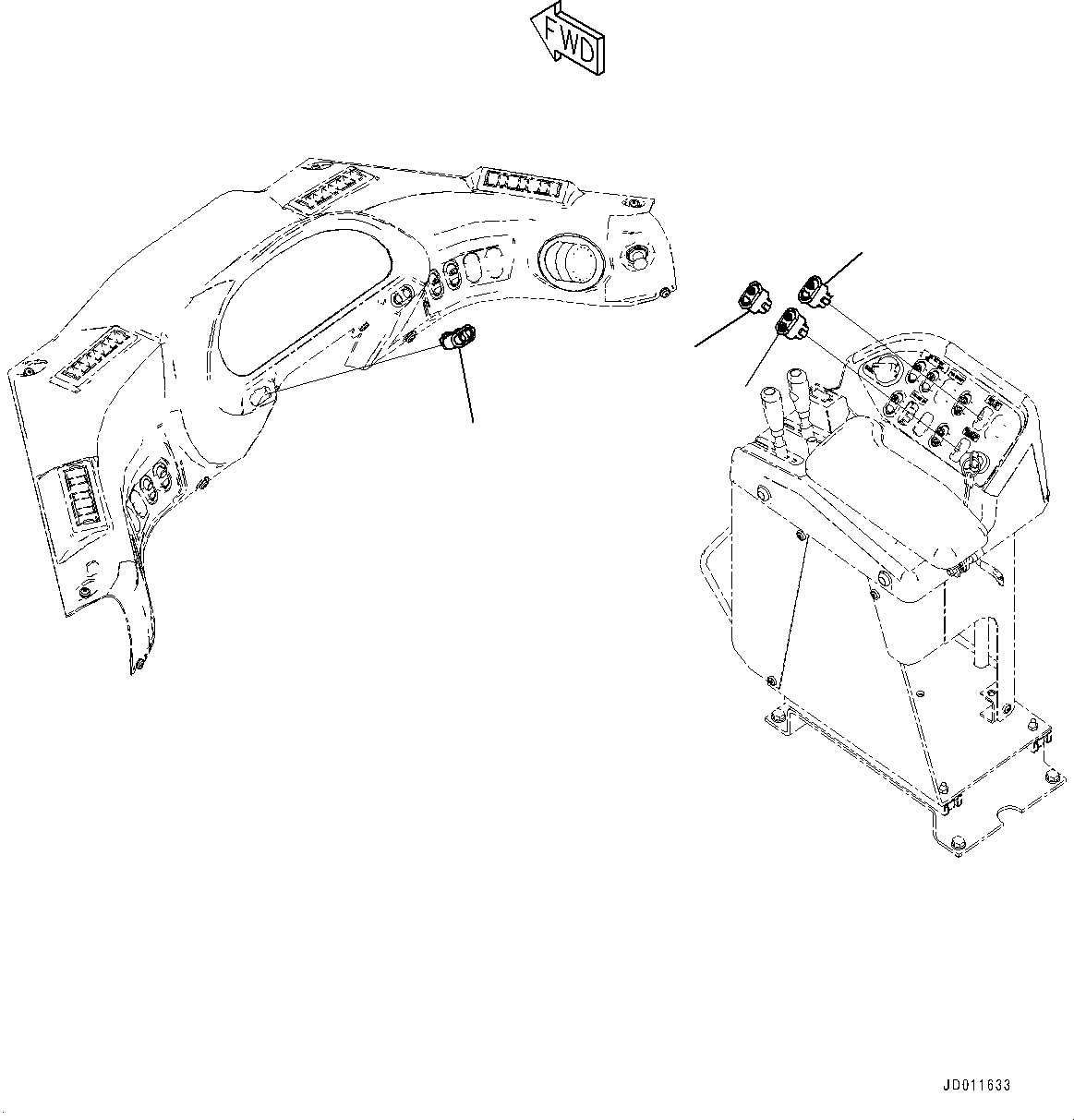 FWD

JD011633