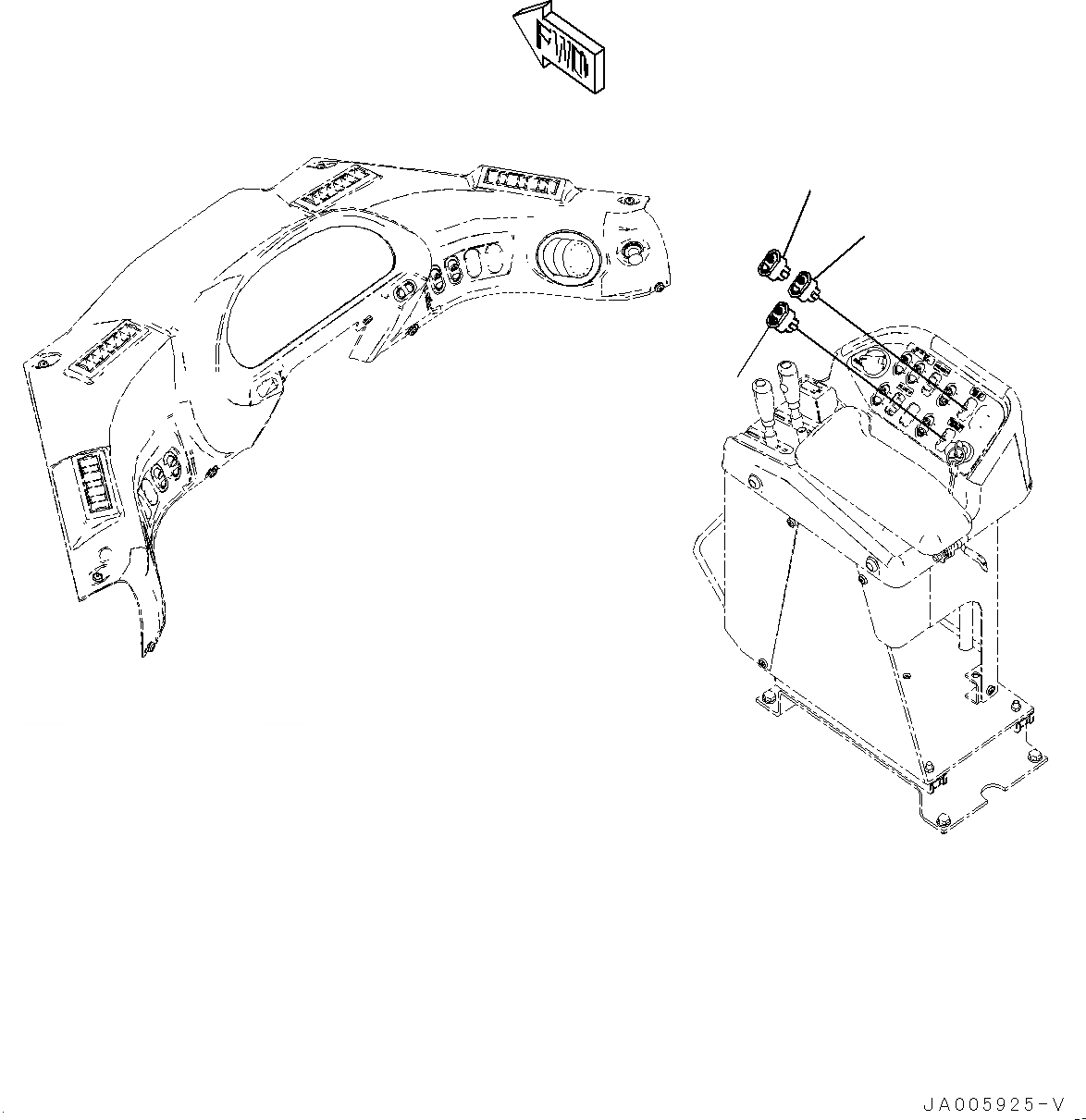 FWD

JA005925-V