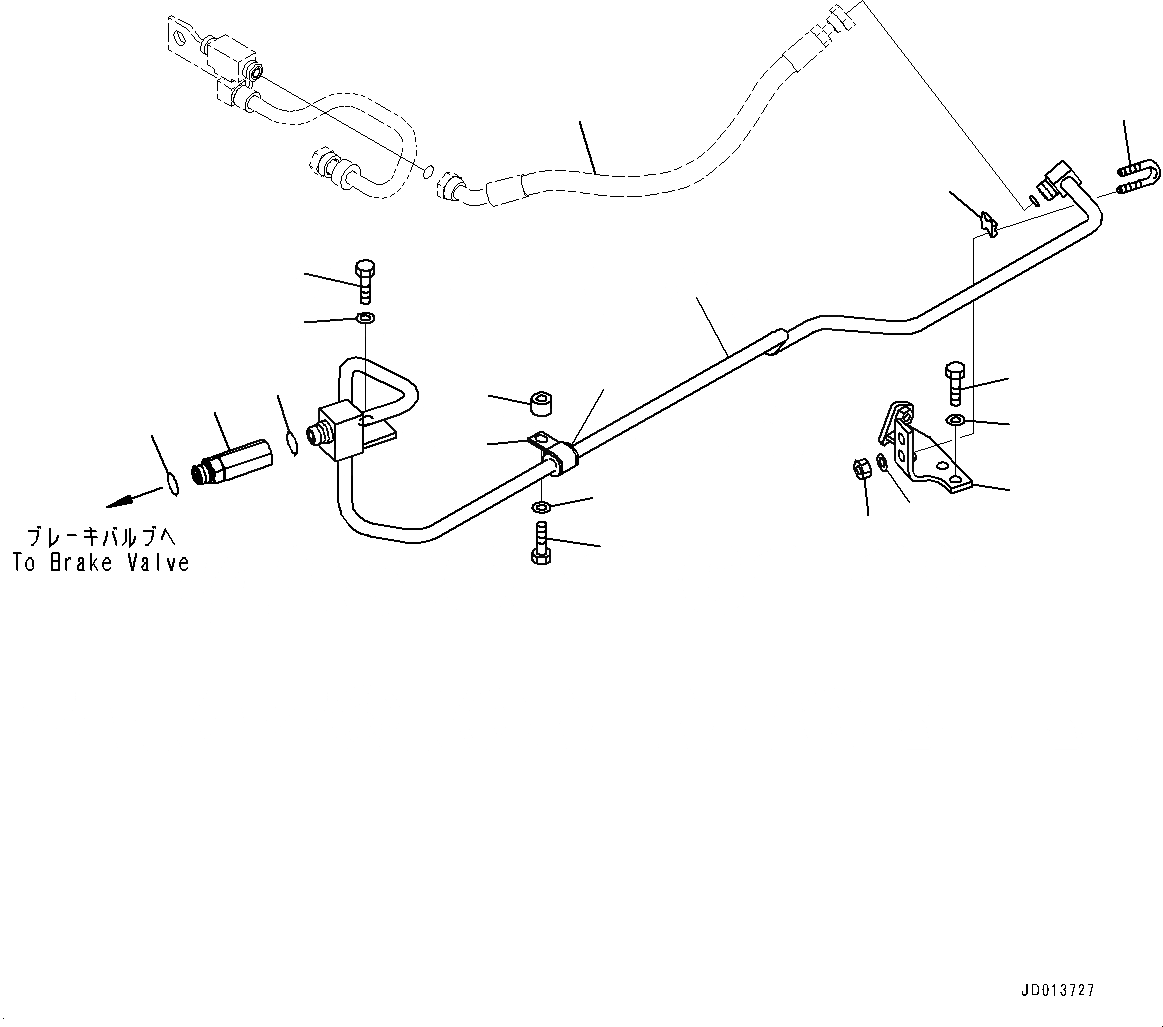 ブレーキバルブへ
To Brake Valve

JD013727