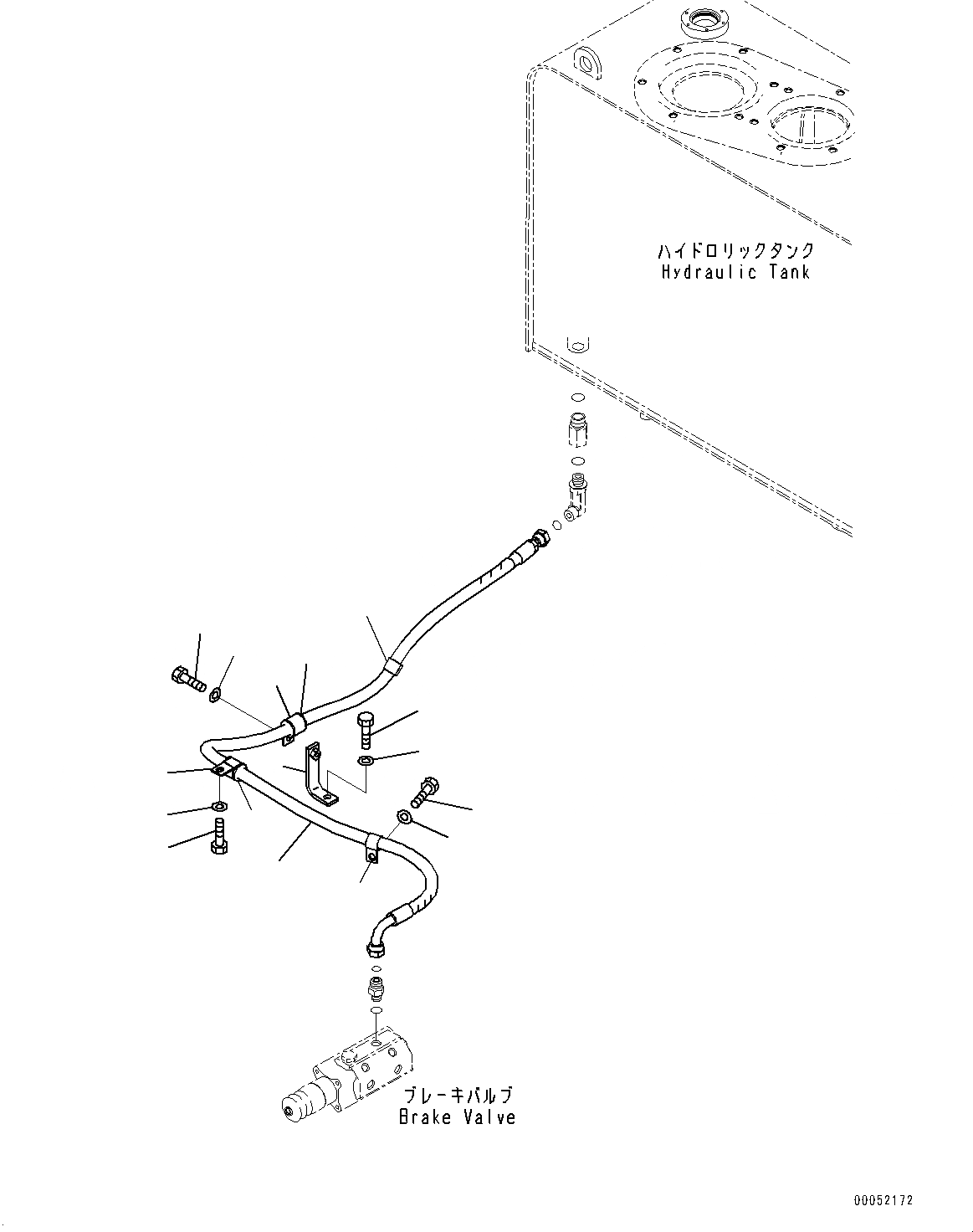 ハイドロリックタンク
Hydraulic Tank

ブレーキバルブ
Brake Valve

00052172