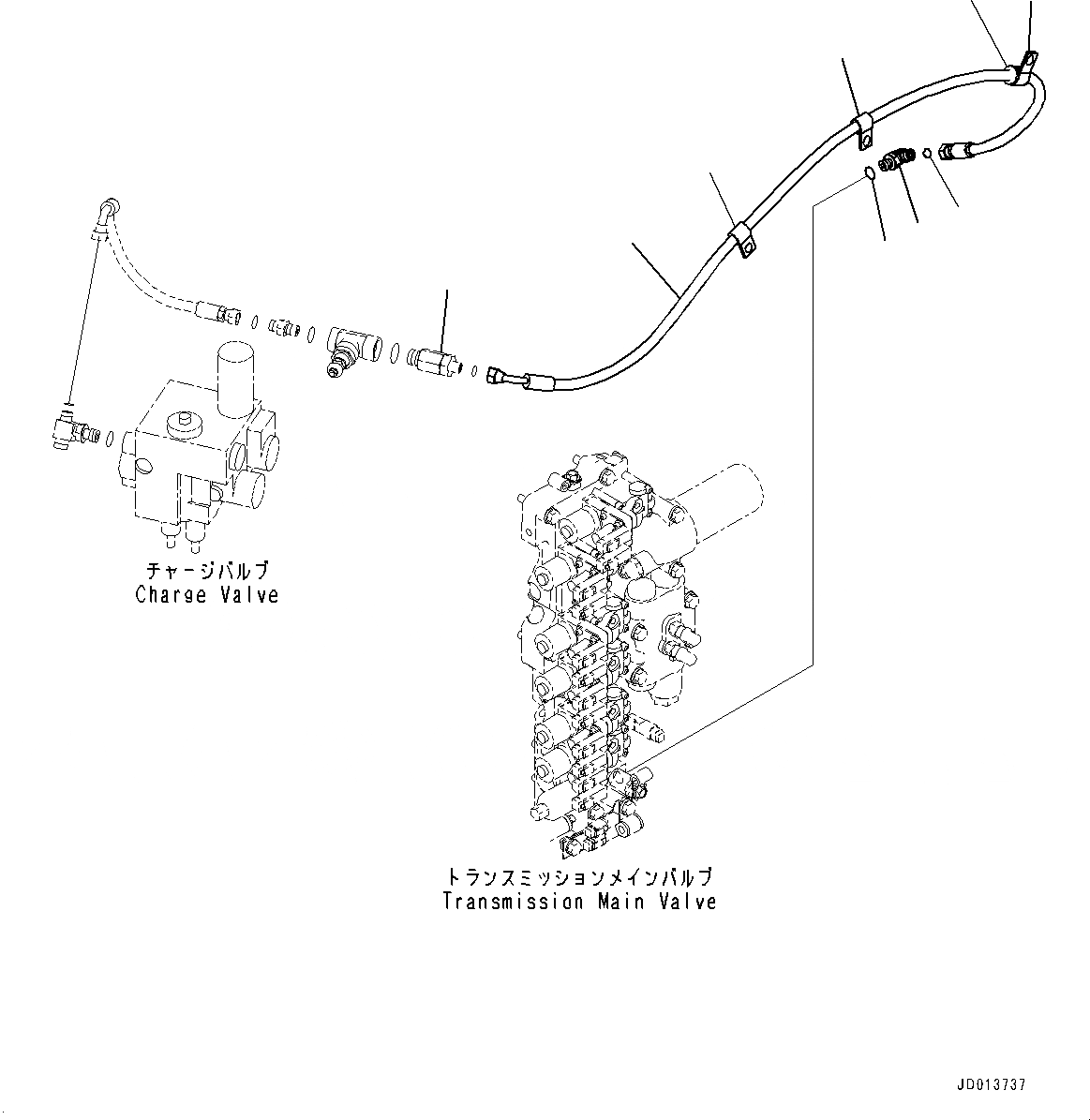 チャージバルブ
Charge Valve

トランスミッションメインバルブ
Transmission Main Valve

JD013737