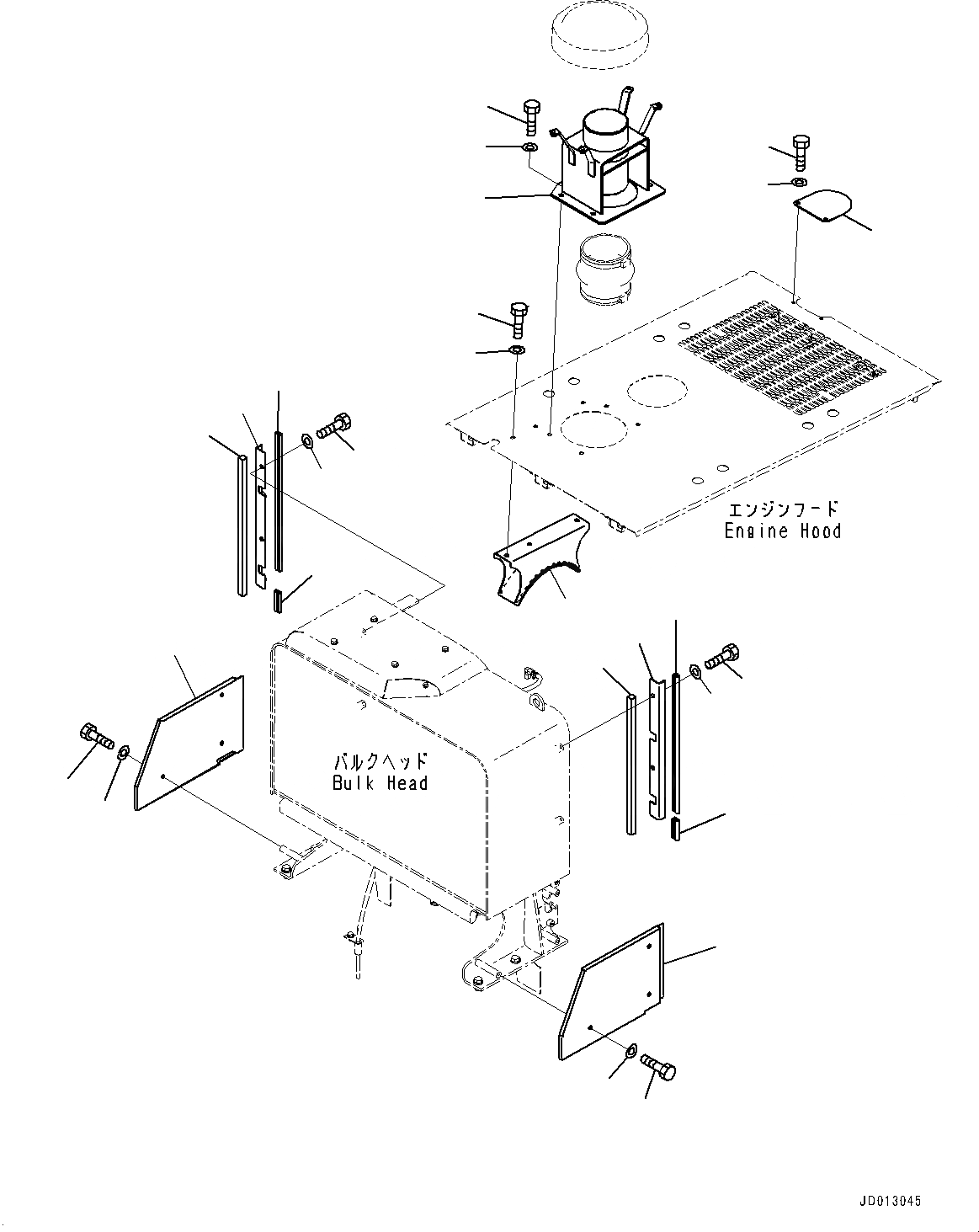 エンジンフード
Engine Hood

バルクヘッド
Bulk Head

JD013045