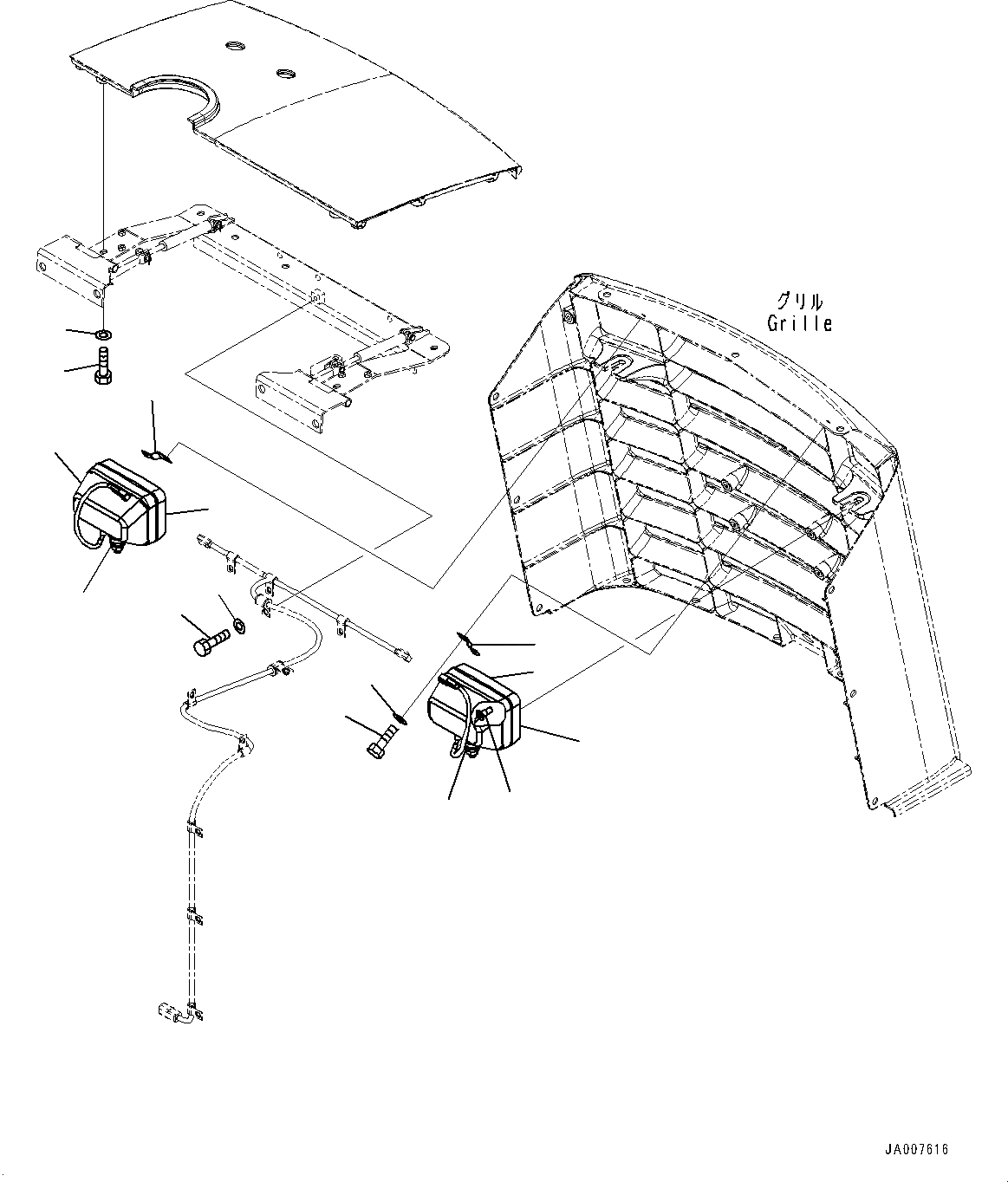 グリル
Grille

JA007616