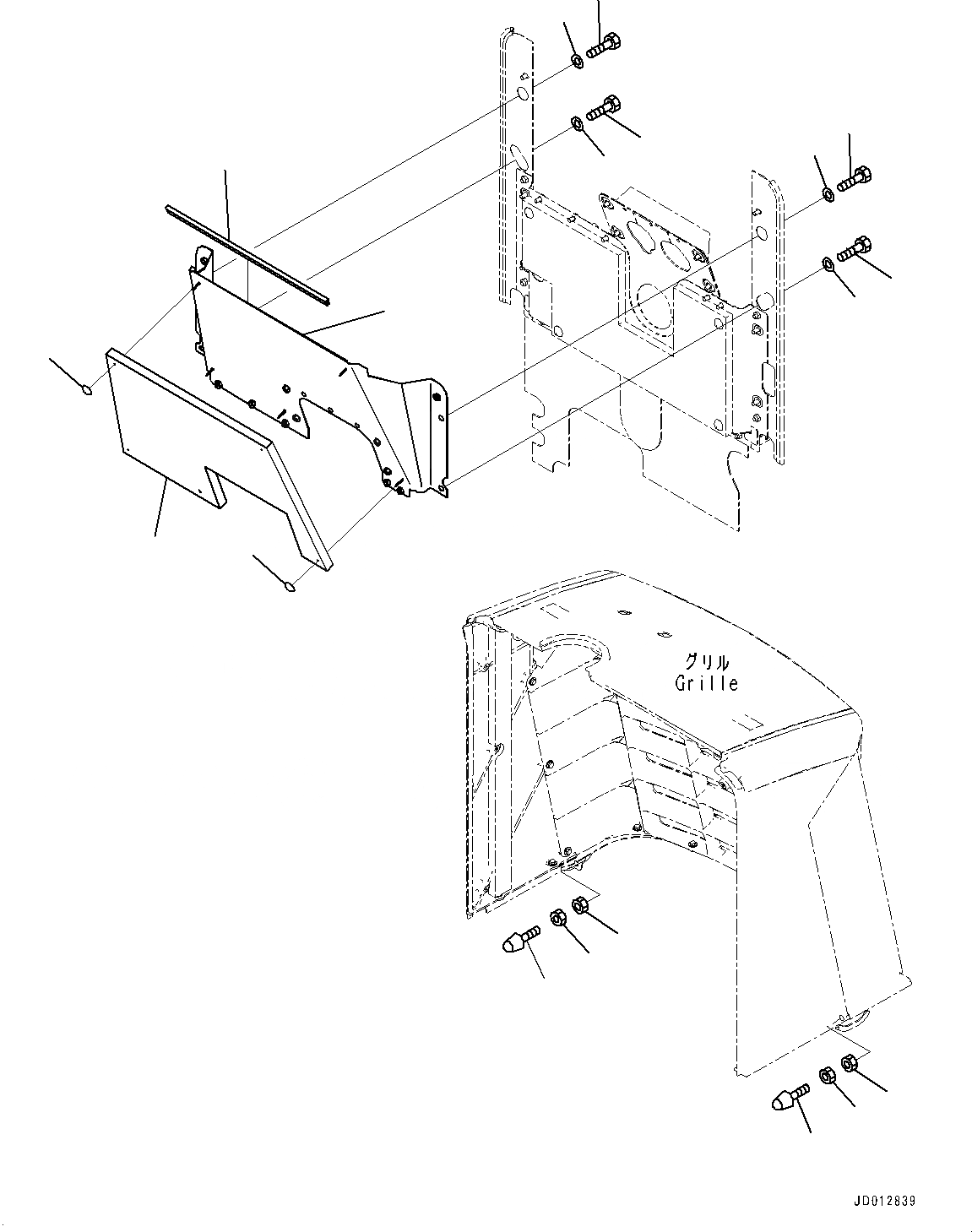 グリル
Grille

JD012839