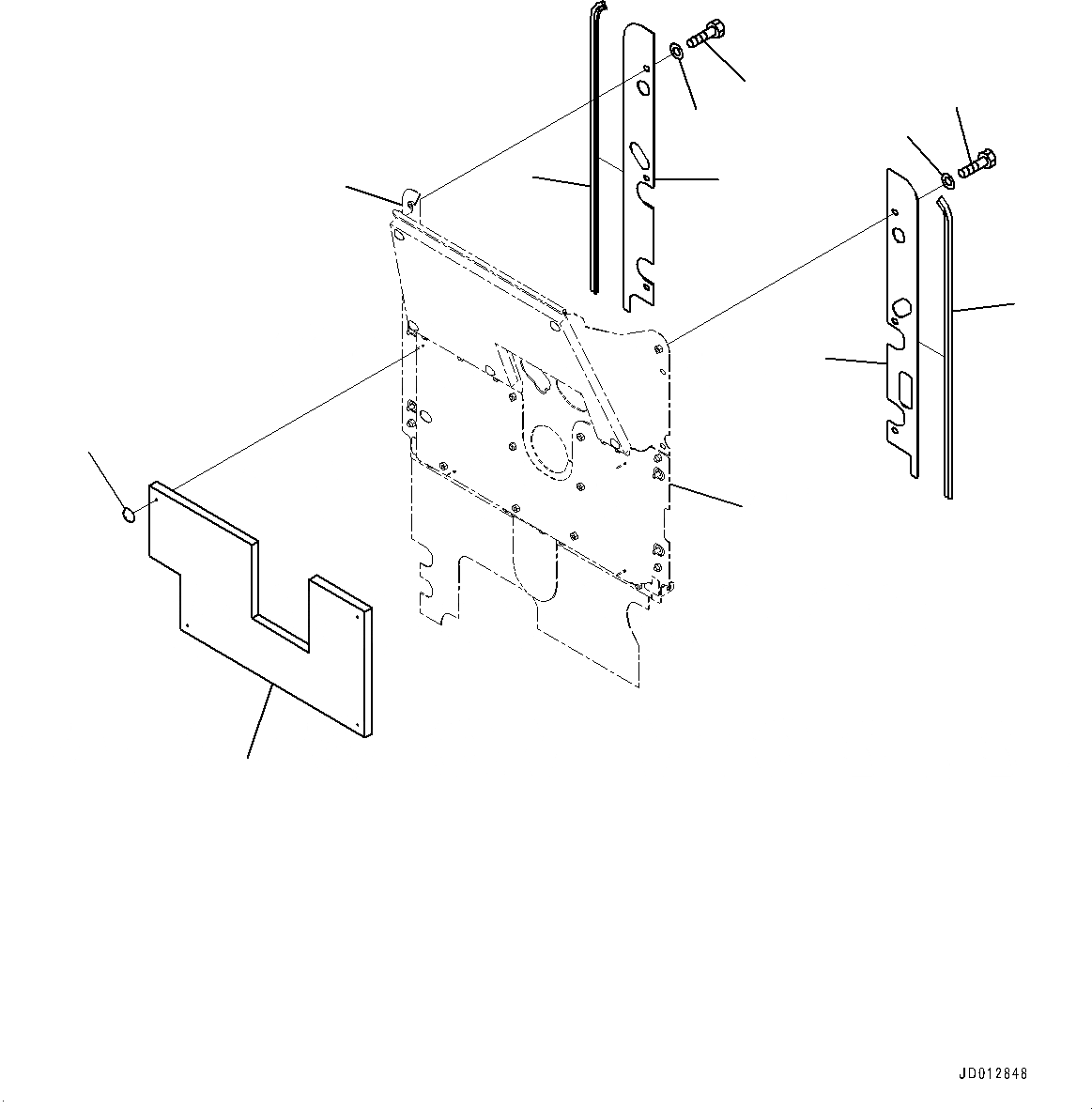 JD012848