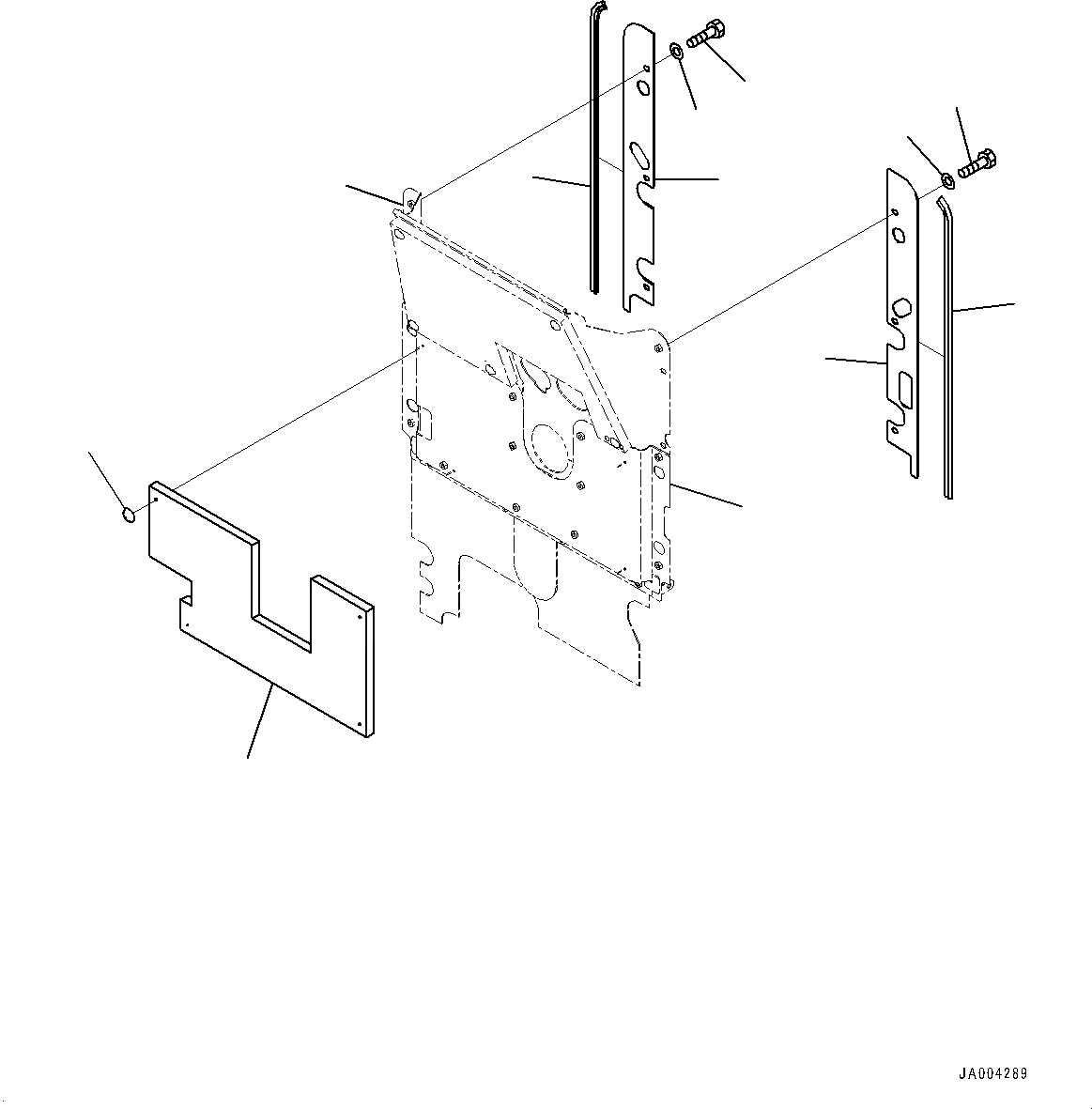 JA004289