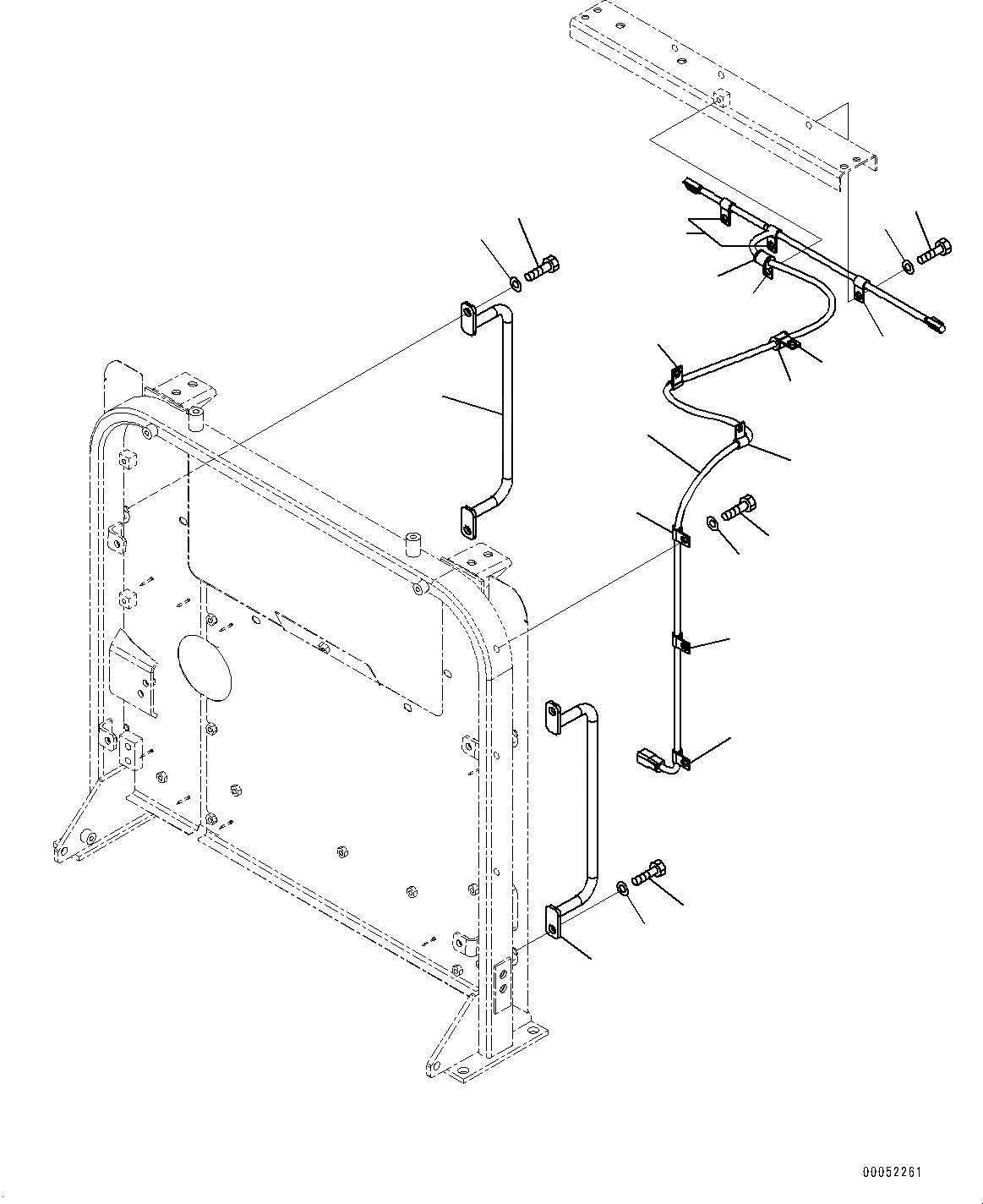 00052261