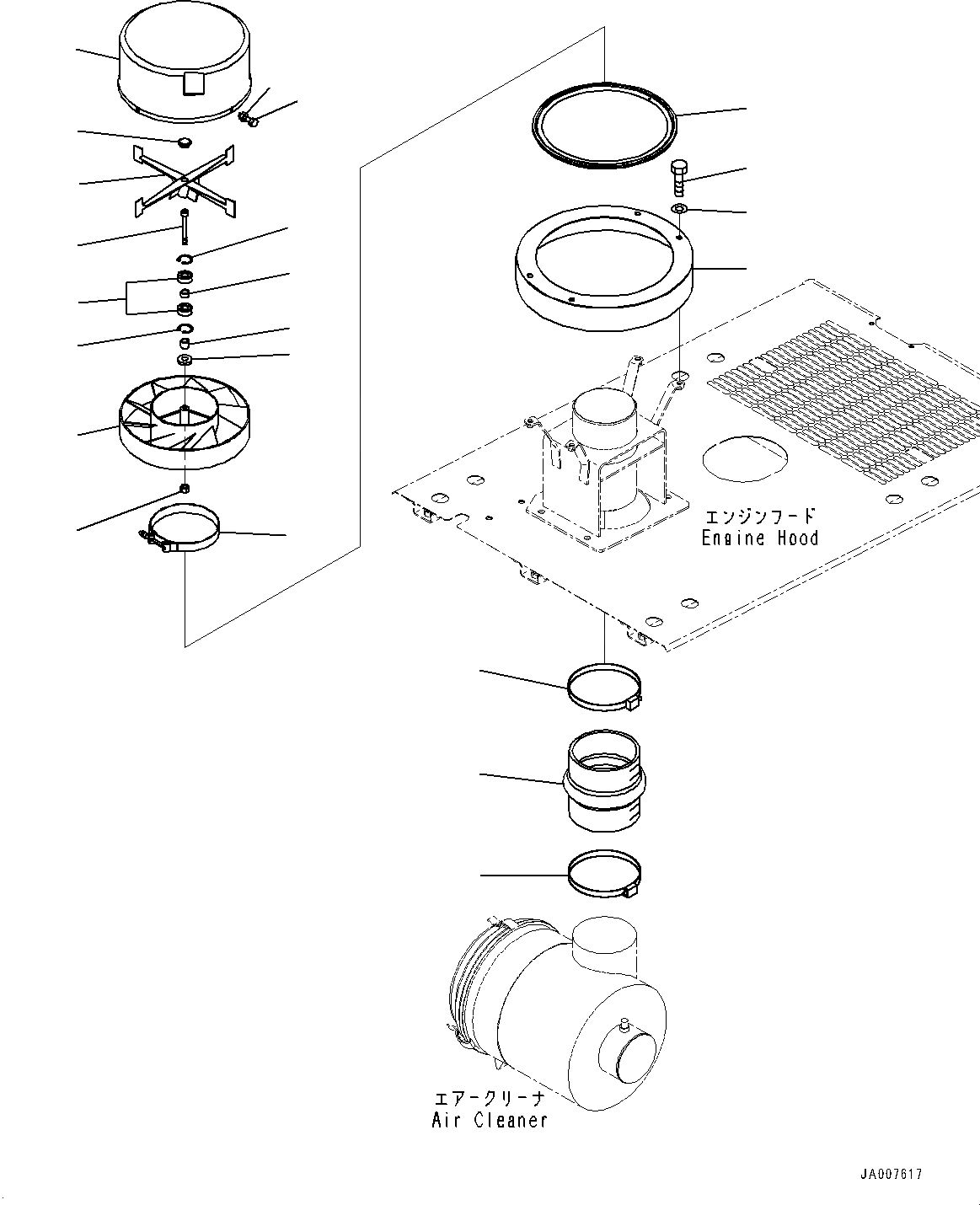 エンジンフード
Engine Hood

エアークリーナ
Air Cleaner

JA007617