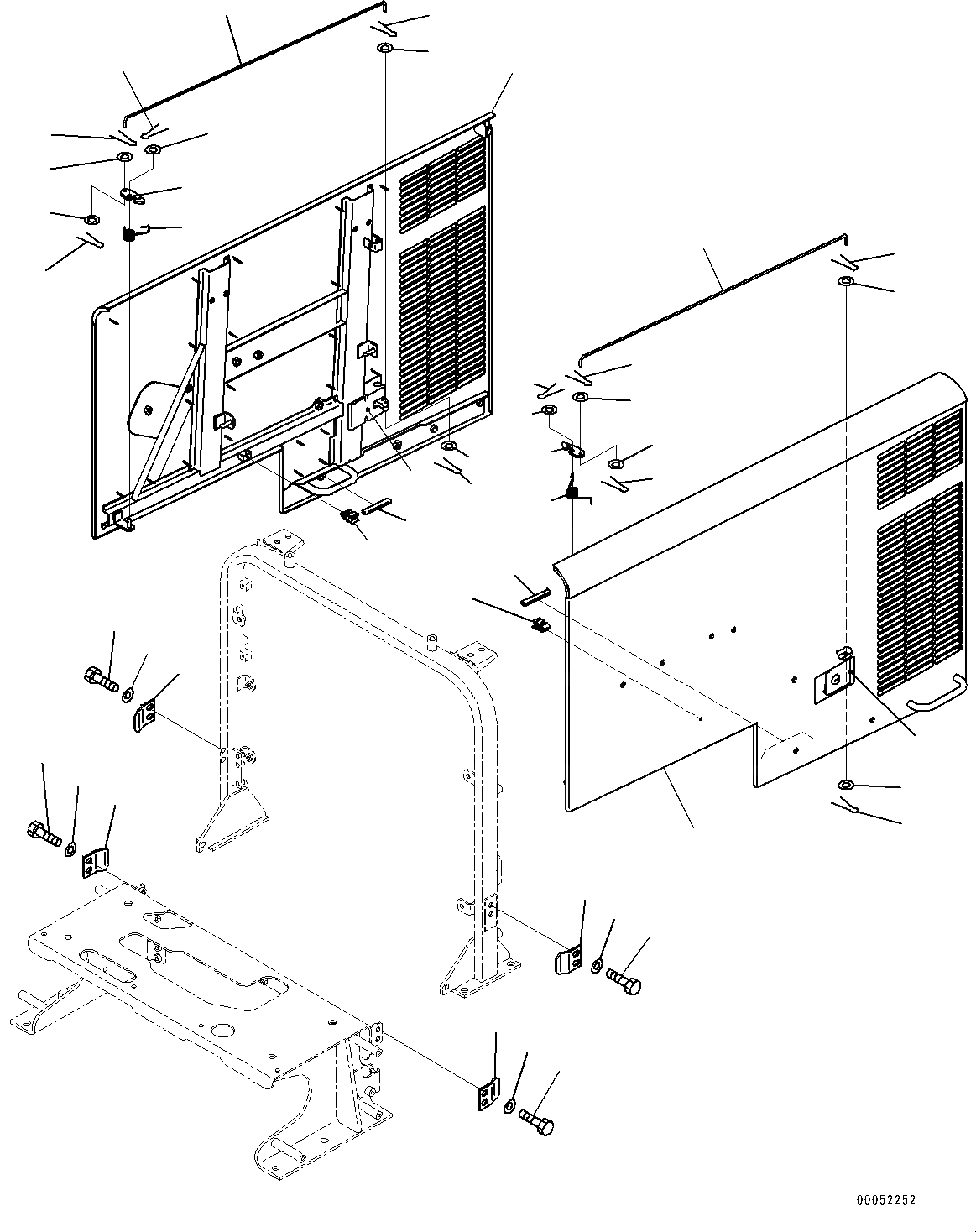 00052252