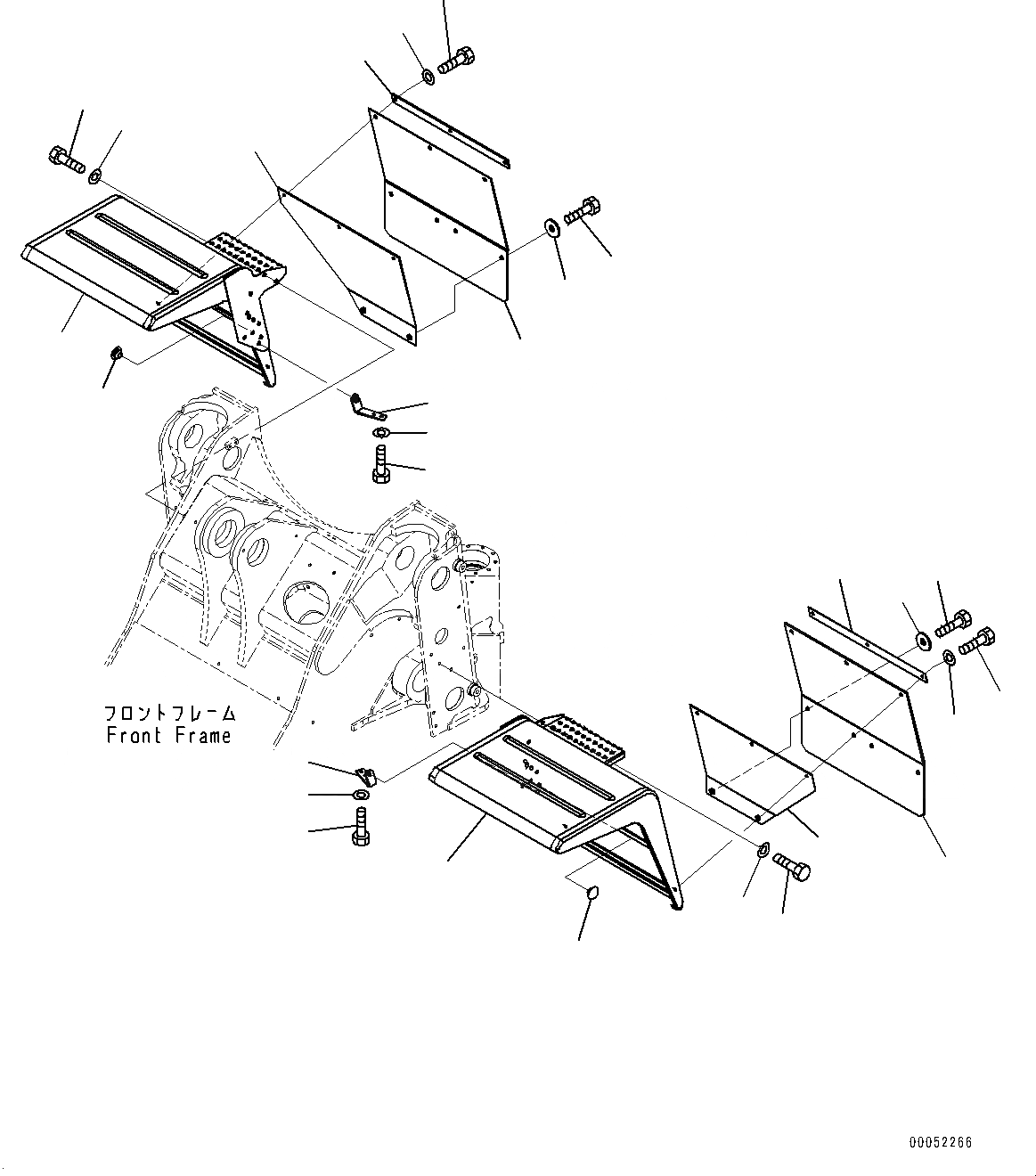 フロントフレーム
Front Frame

00052266