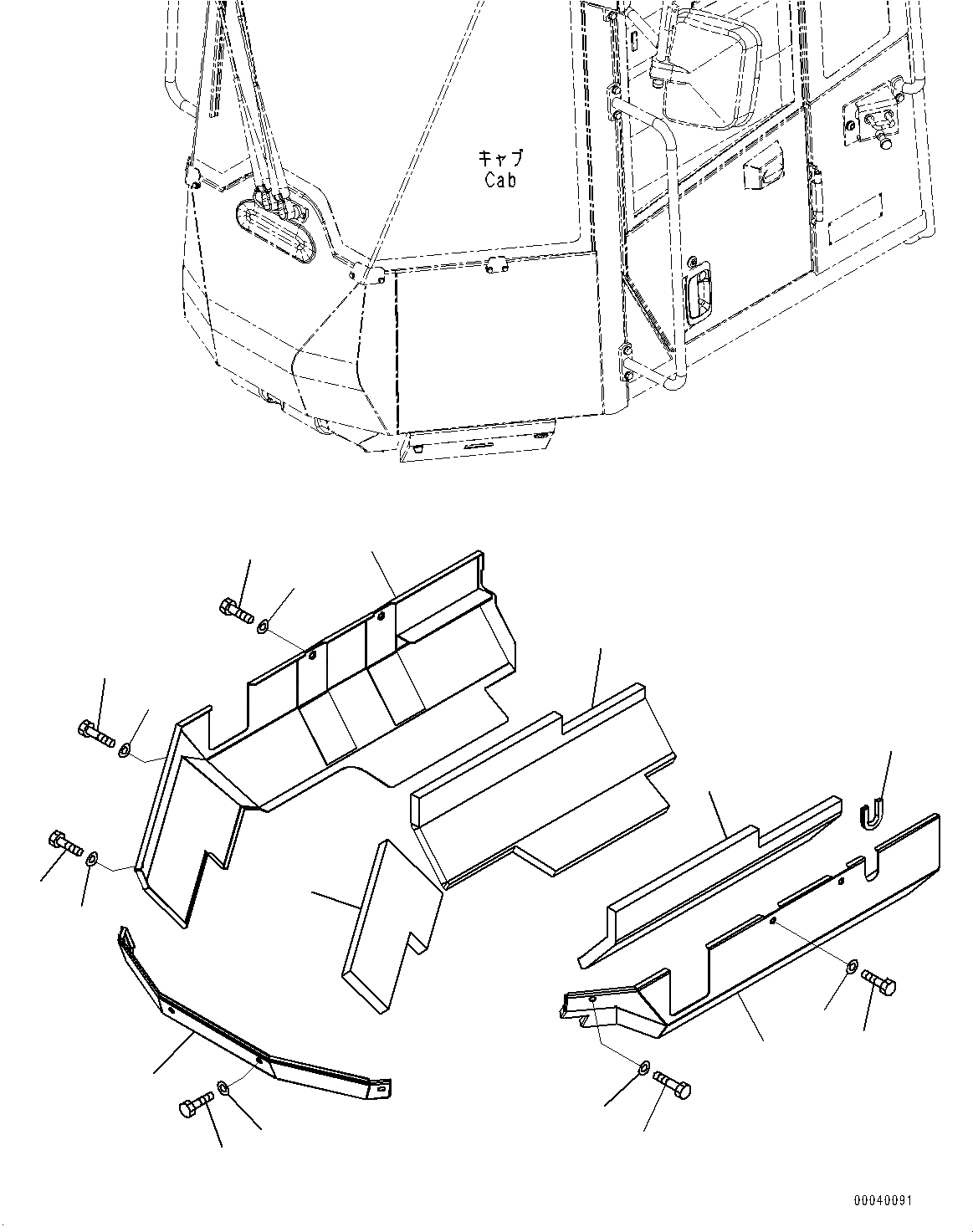 キャブ
Cab

00040091