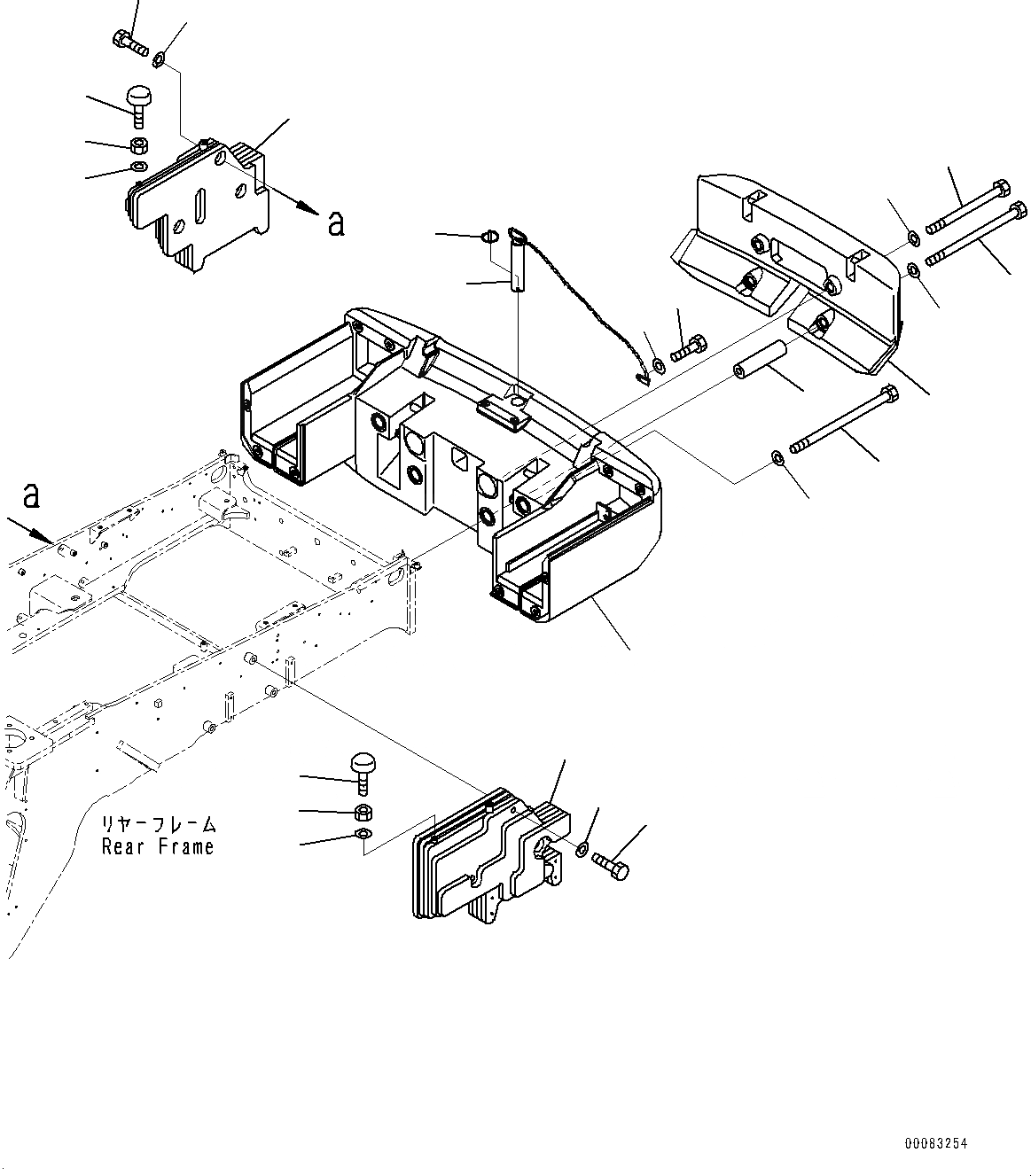 a

a

リヤーフレーム
Rear Frame

00083254