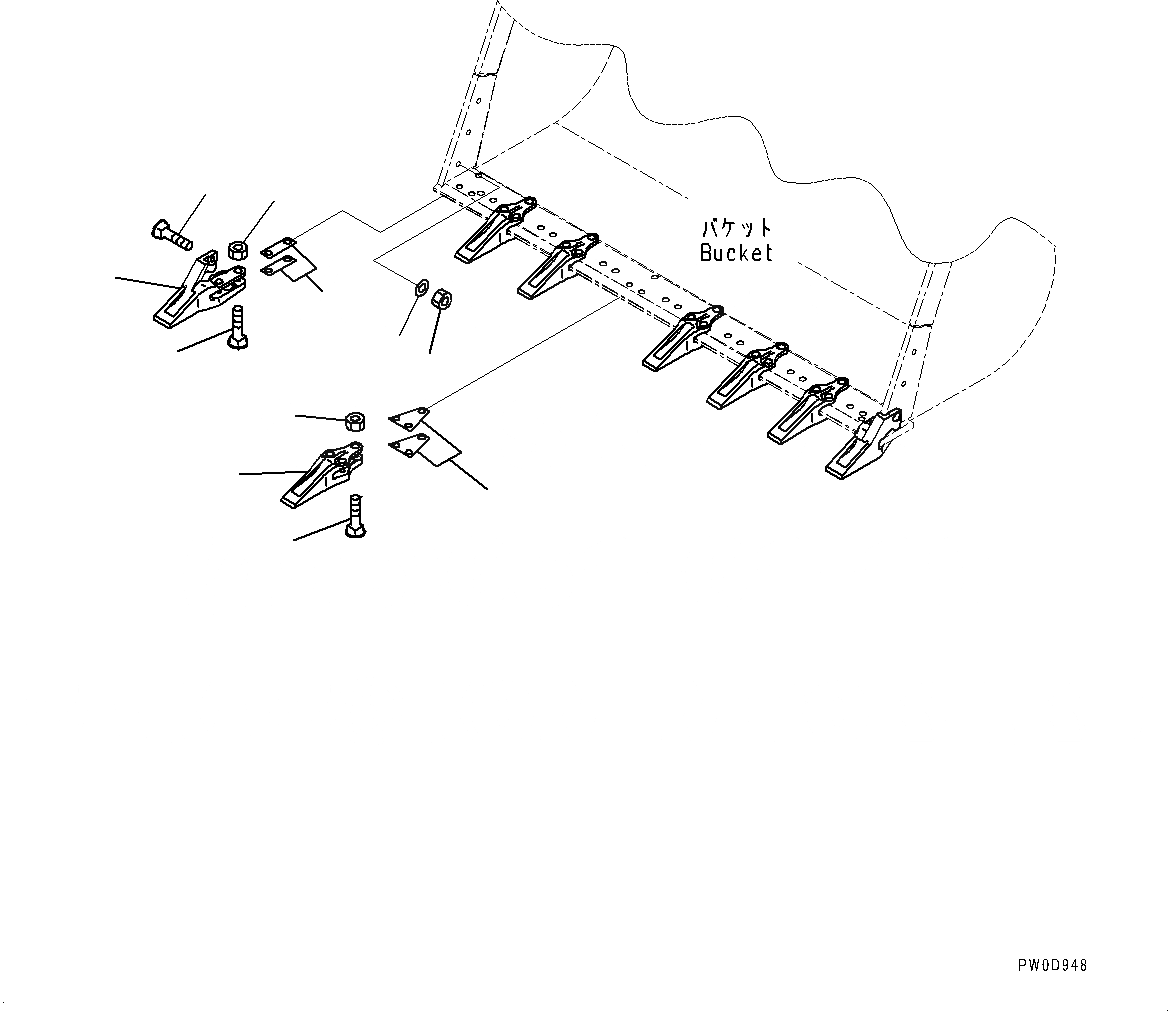 バケット
Bucket

PW0D948