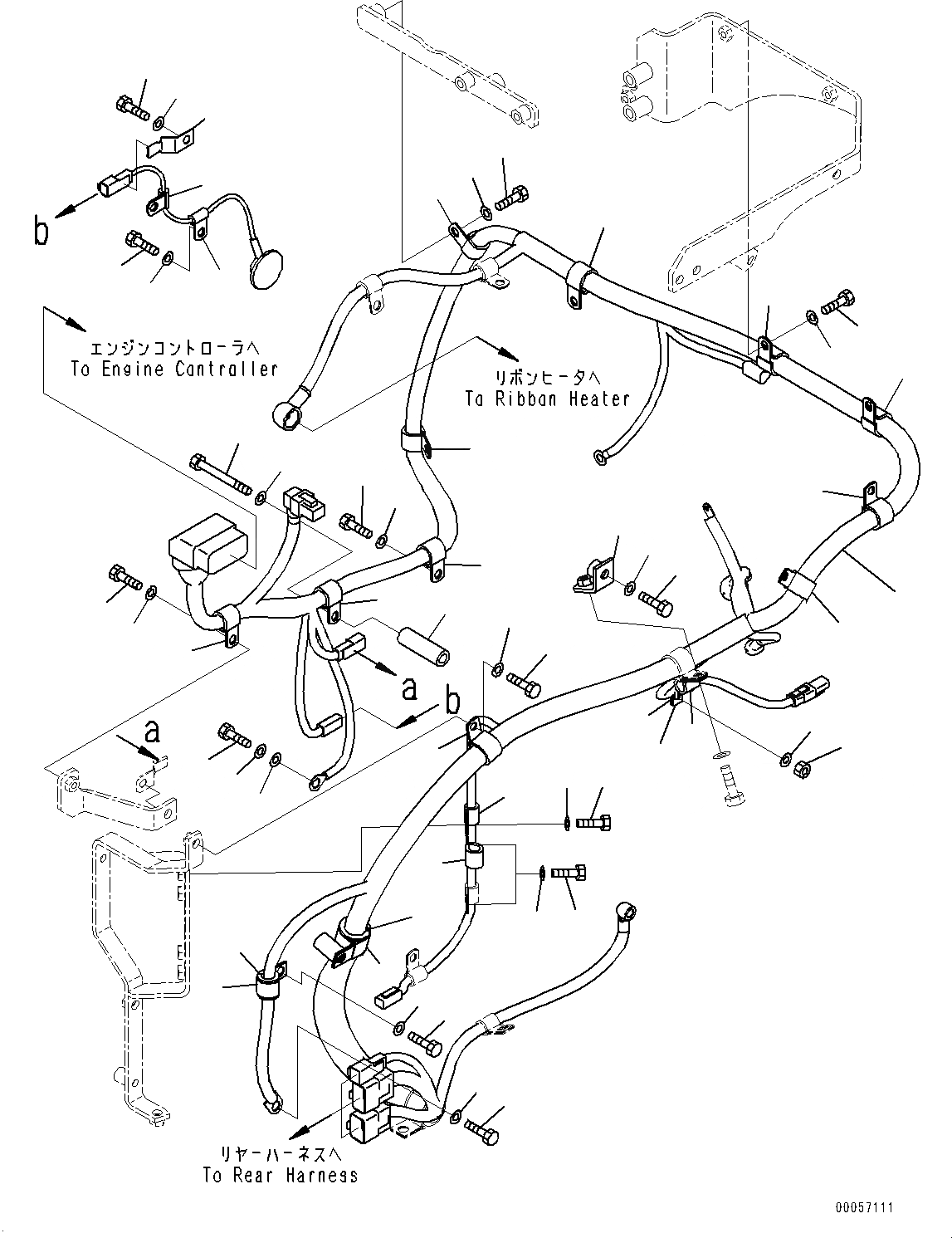 b

エンジンコントローラへ
To Engine Controller

リボンヒータへ
To Ribbon Heater

a

b

a

リヤーハーネスへ
To Rear Harness

00057111