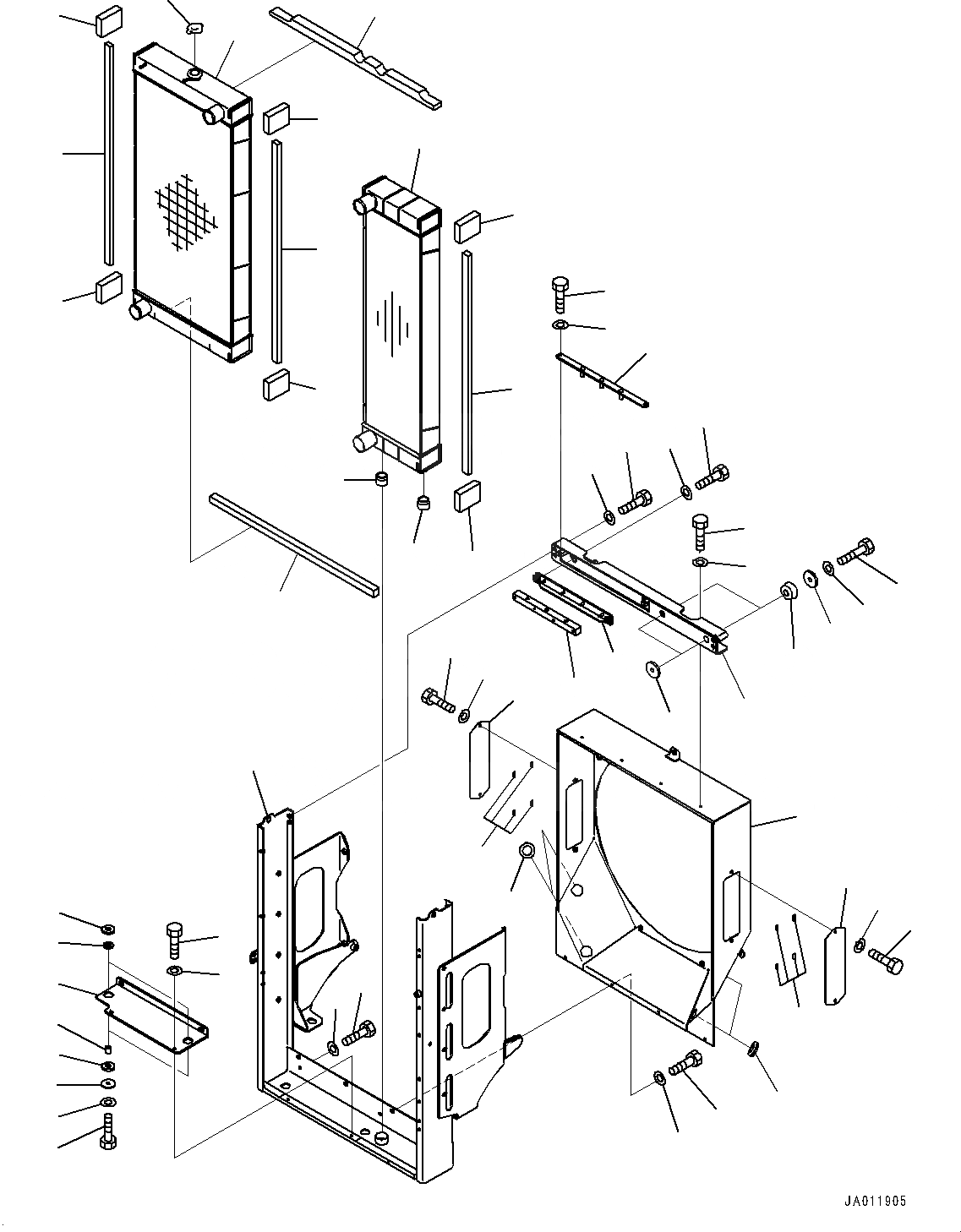 JA011905