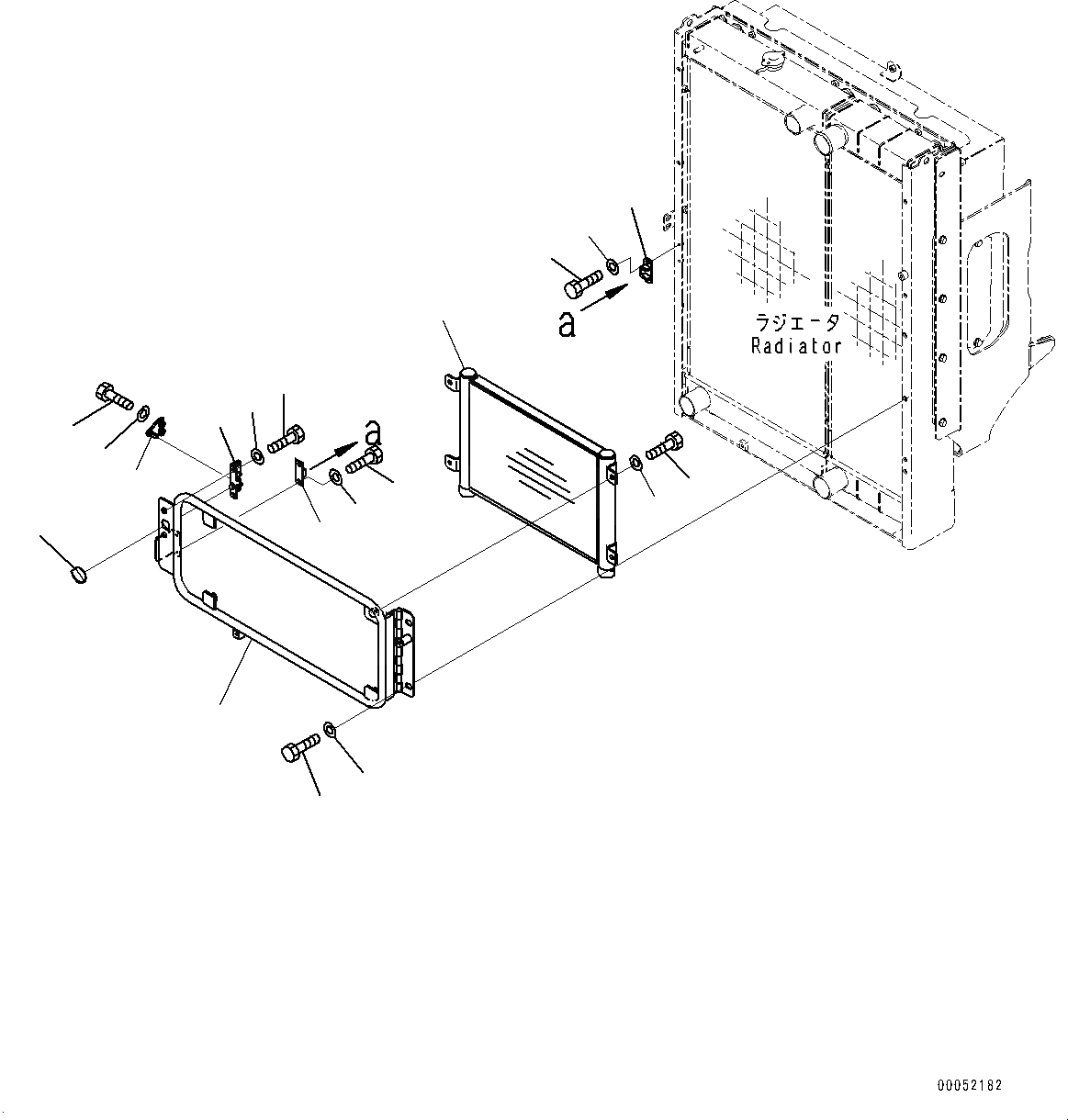 a
ラジエータ
Radiator
a
00052182