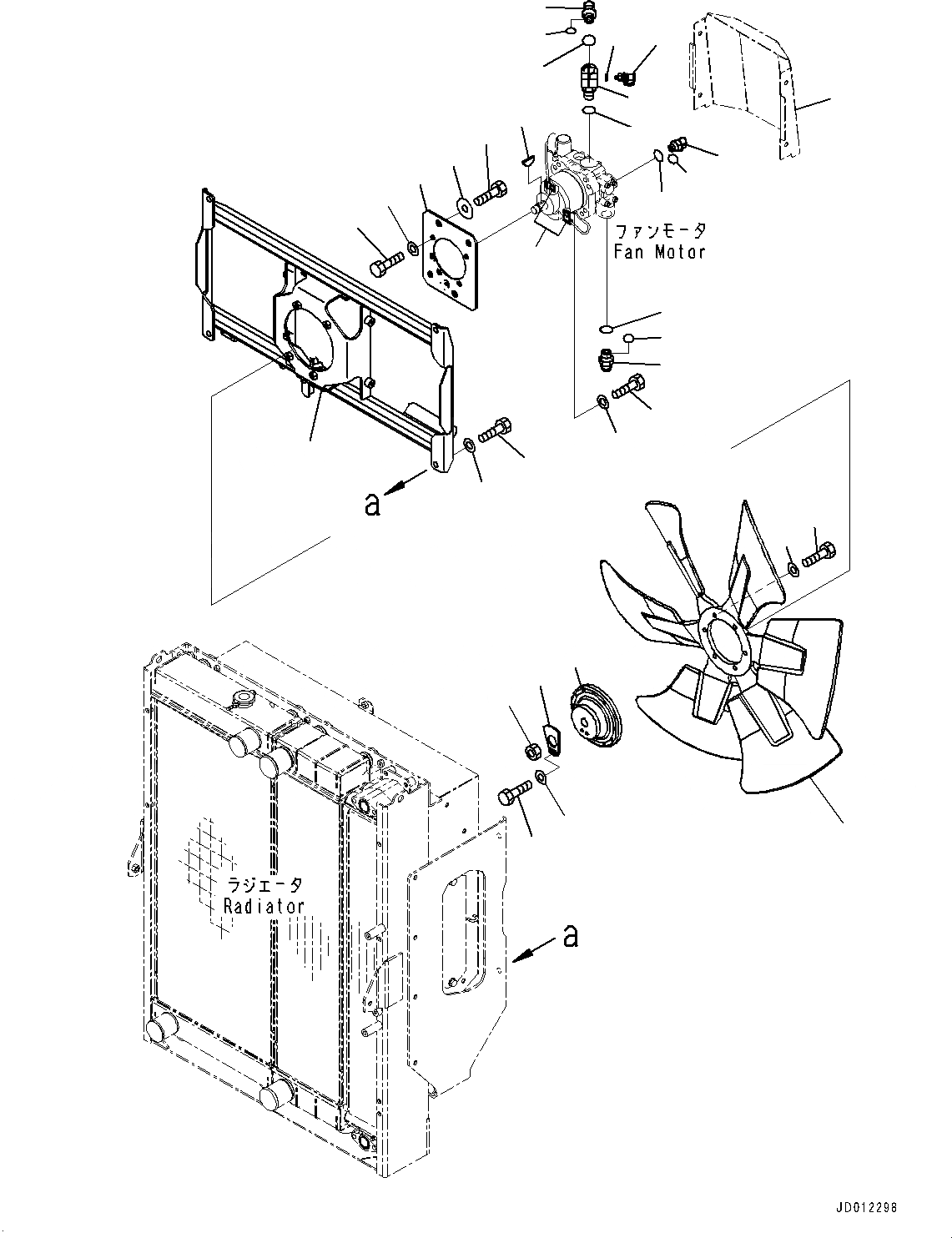 ファンモータ
Fan Motor

a

ラジエータ
Radiator

a

JD012298