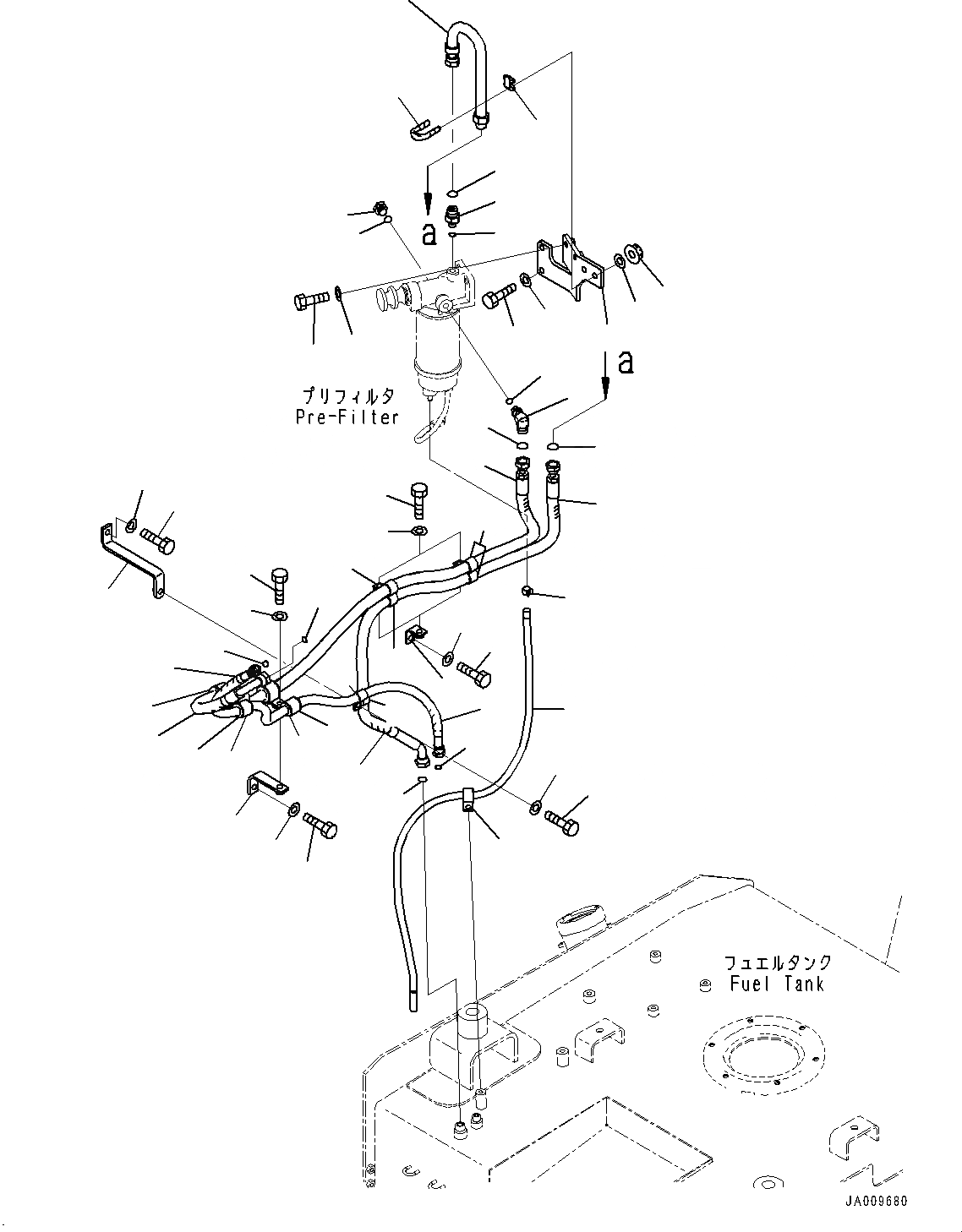 a

a

プリフィルタ
Pre-Filter

フュエルタンク
Fuel Tank

JA009680