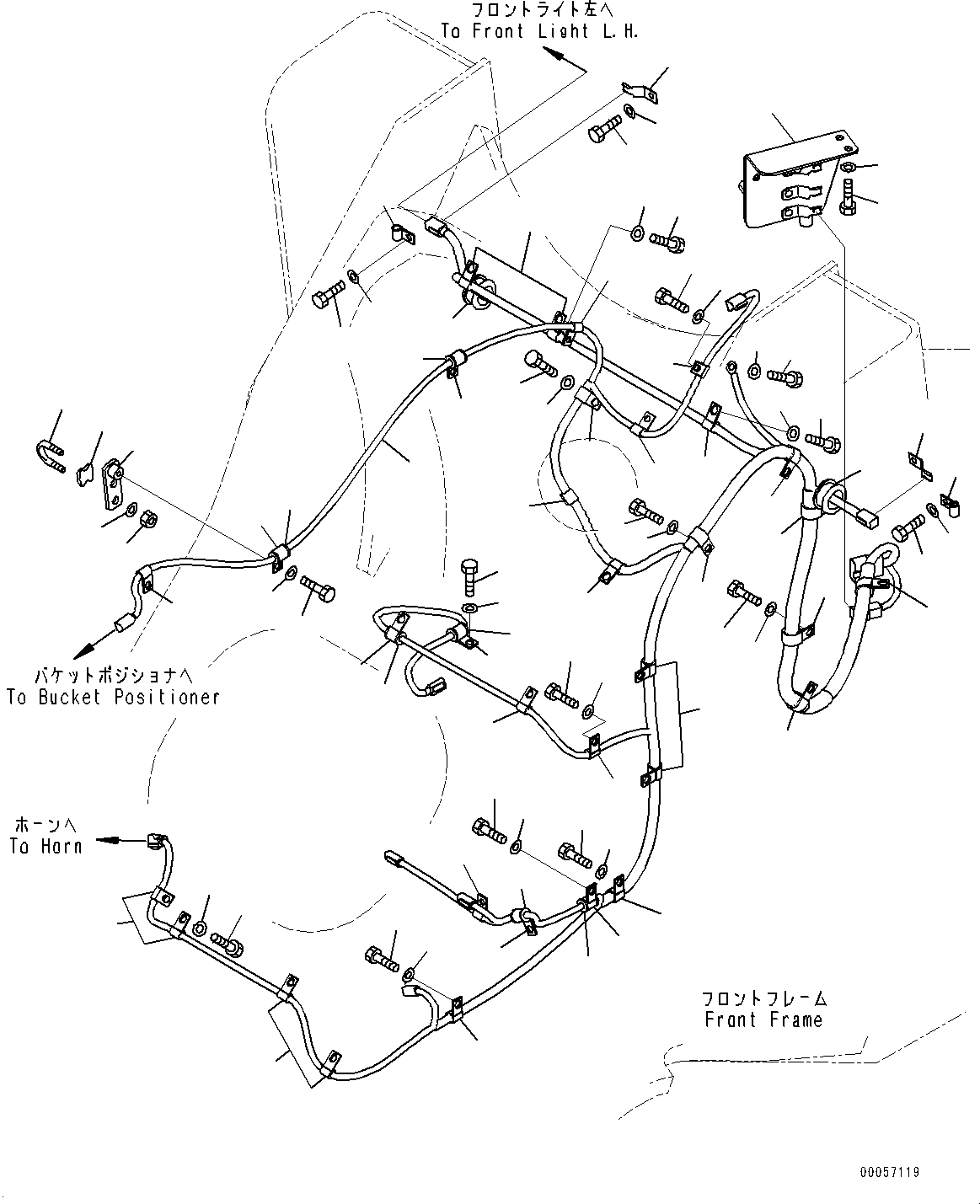 フロントライト左へ
To Front Light L.H.

バケットポジショナへ
To Bucket Positioner

ホーンへ
To Horn

フロントフレーム
Front Frame

00057119