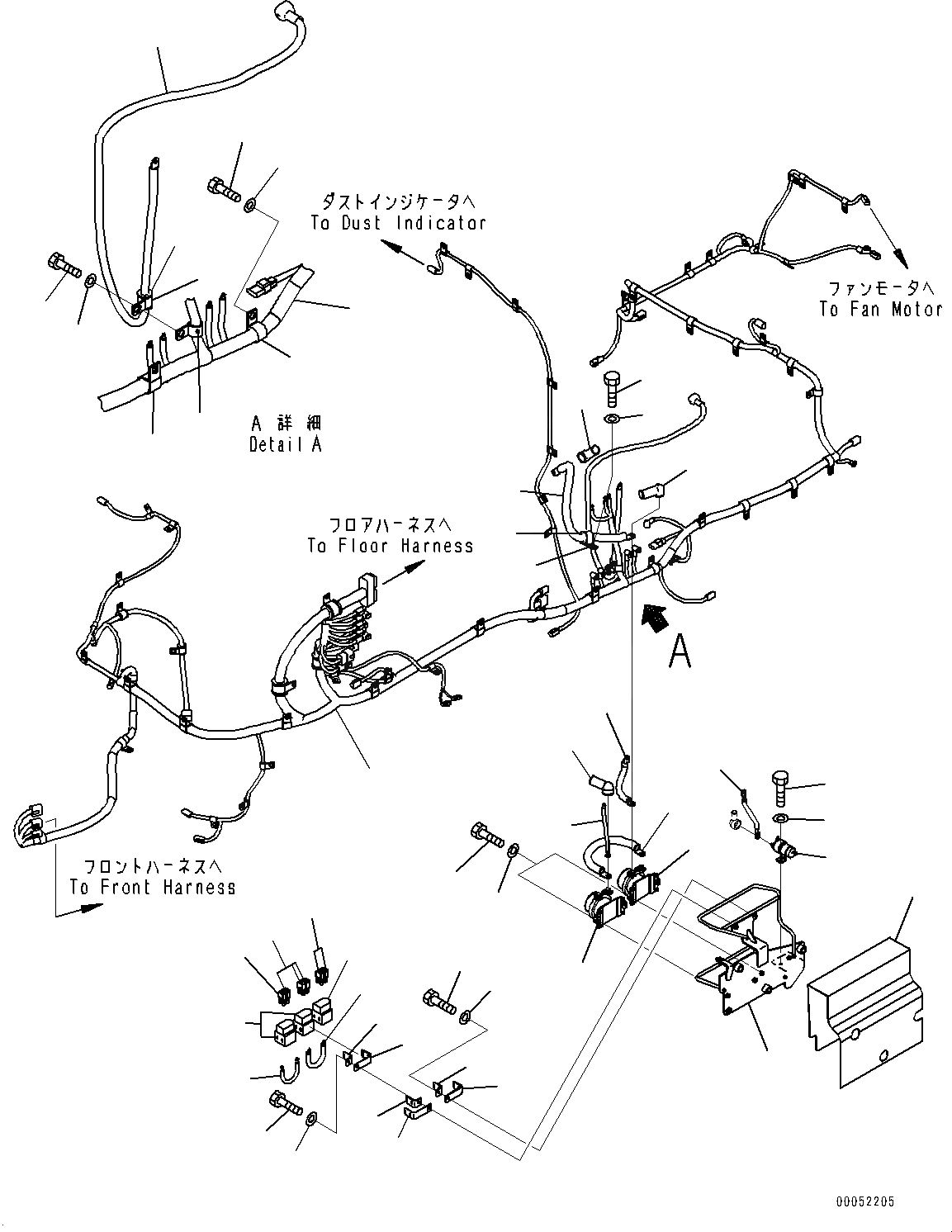 ダストインジケータへ
To Dust Indicator

ファンモータへ
To Fan Motor

A 詳細
Detail A

フロアハーネスへ
To Floor Harness

A

フロントハーネスへ
To Front Harness

00052205