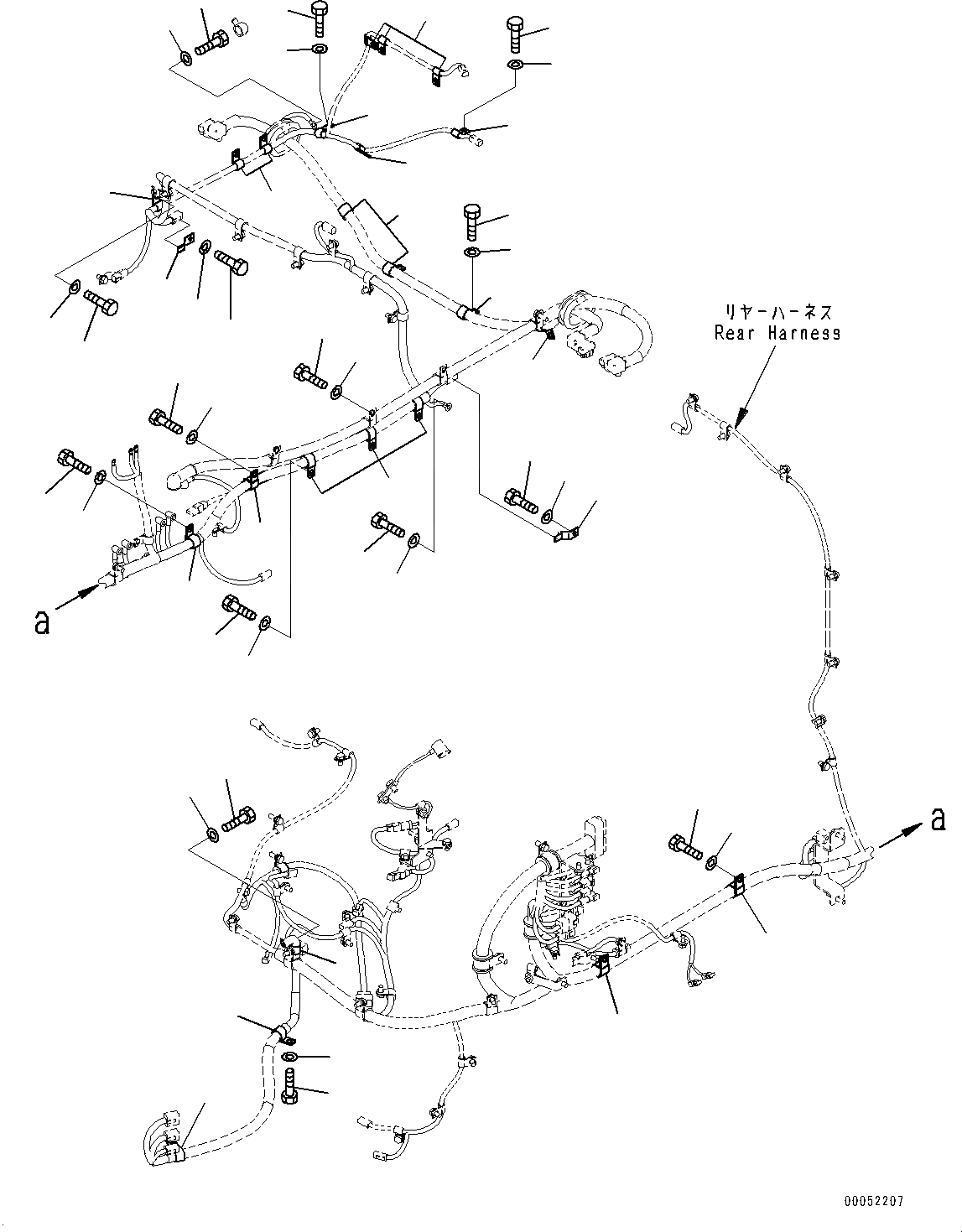 リヤーハーネス
Rear Harness

a

a

00052207