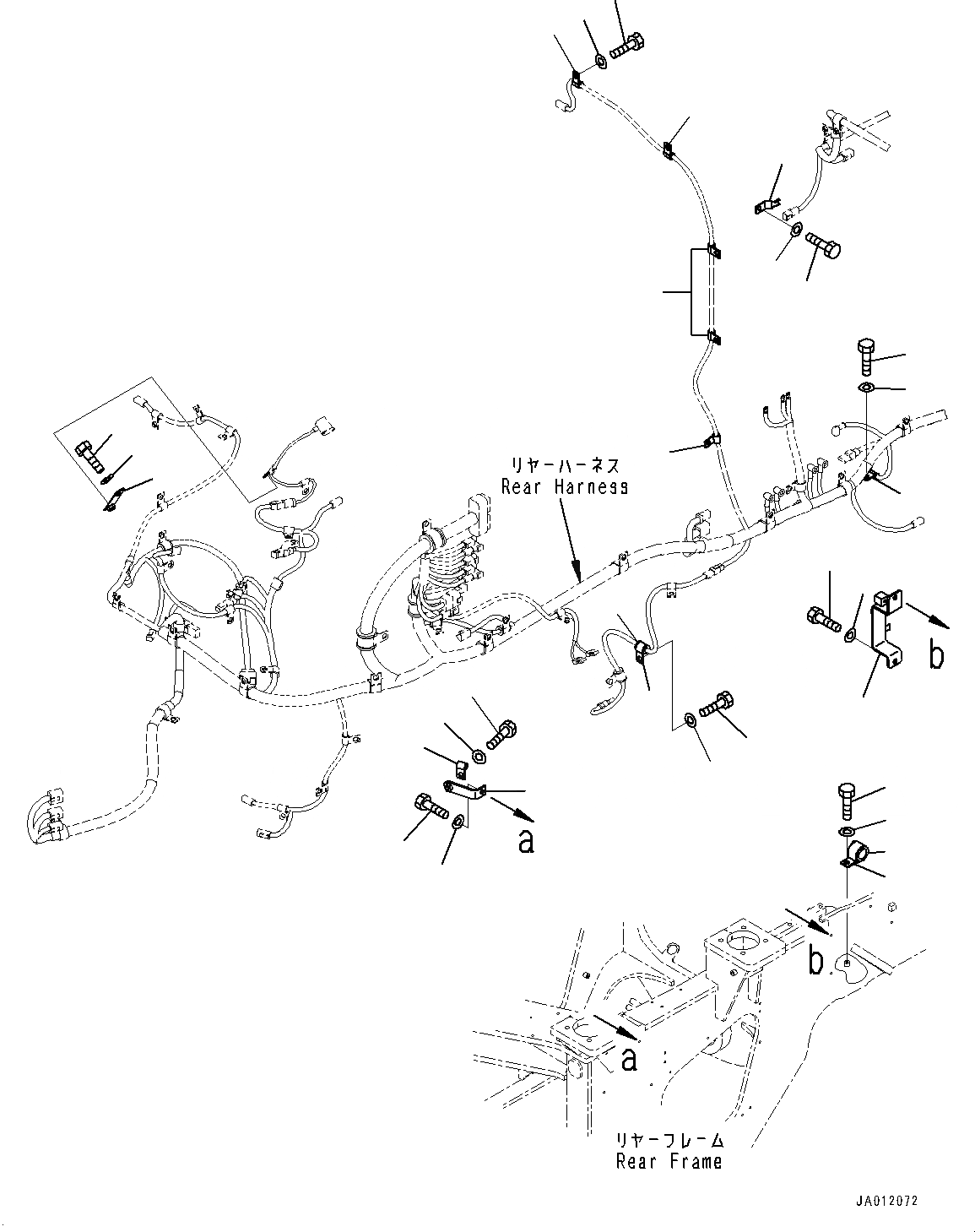 リヤーハーネス
Rear Harness

b

a

b

a

リヤーフレーム
Rear Frame

JA012072