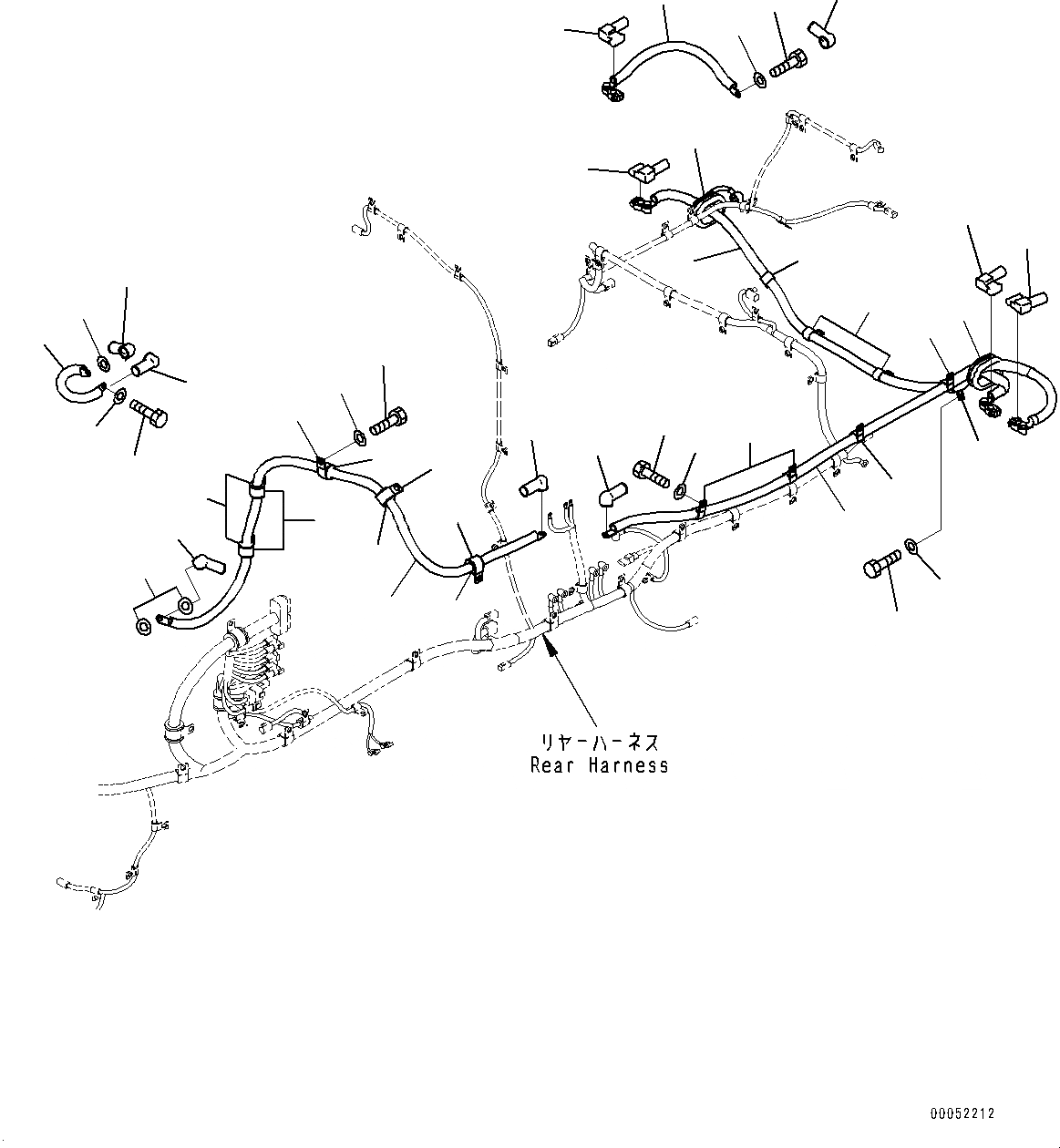 リヤーハーネス
Rear Harness

00052212