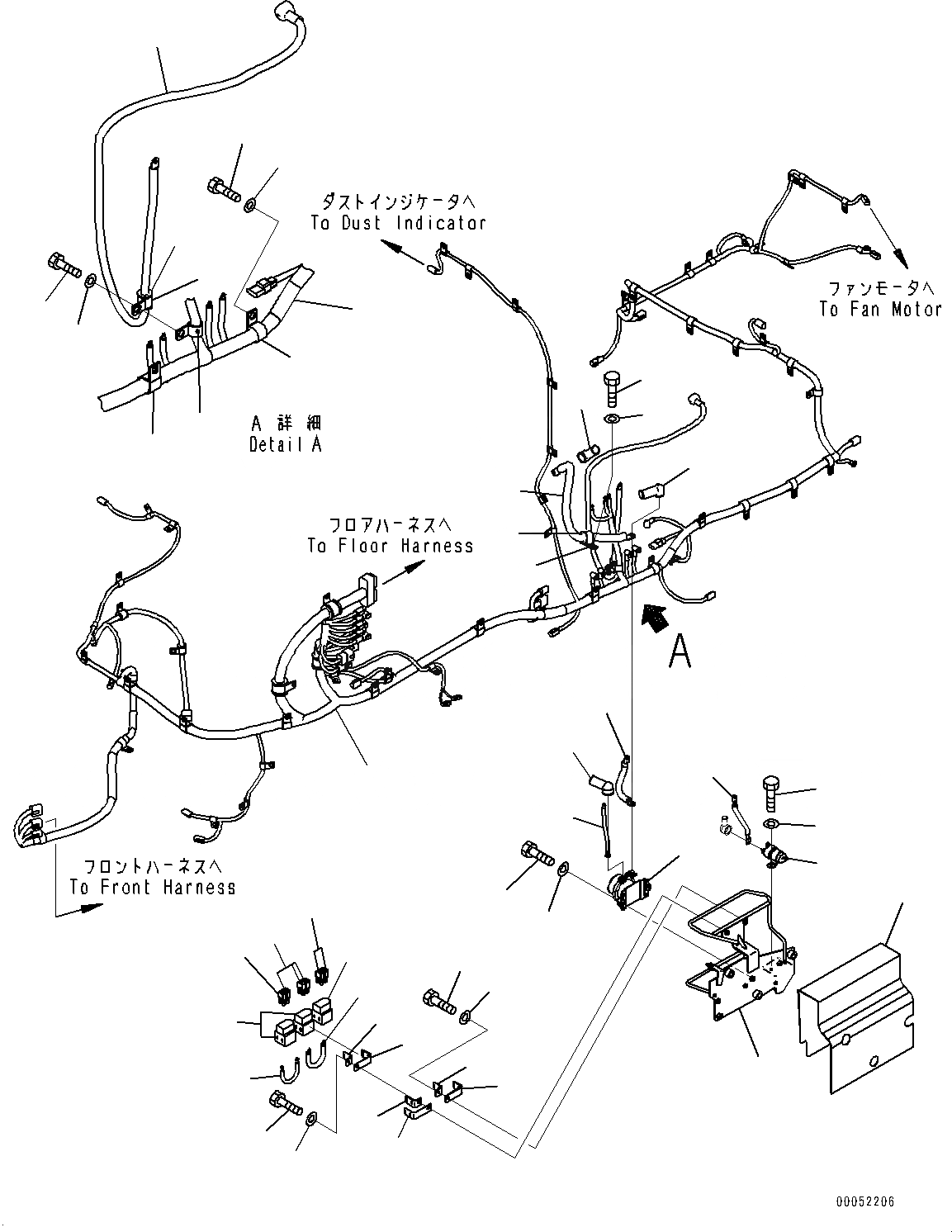 ダストインジケータへ
To Dust Indicator

ファンモータへ
To Fan Motor

A 詳細
Detail A

フロアハーネスへ
To Floor Harness

A

フロントハーネスへ
To Front Harness

00052206