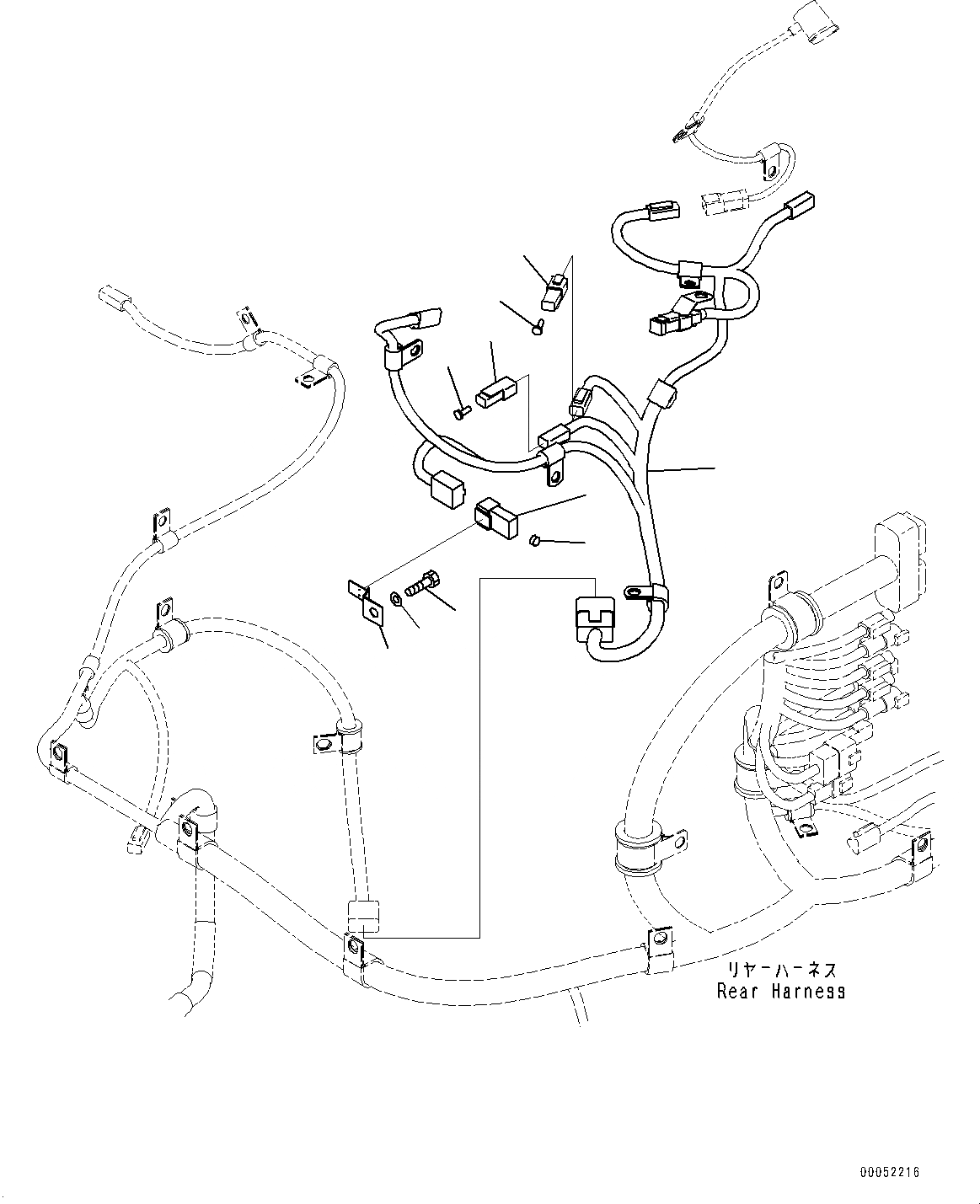 リヤーハーネス
Rear Harness

00052216