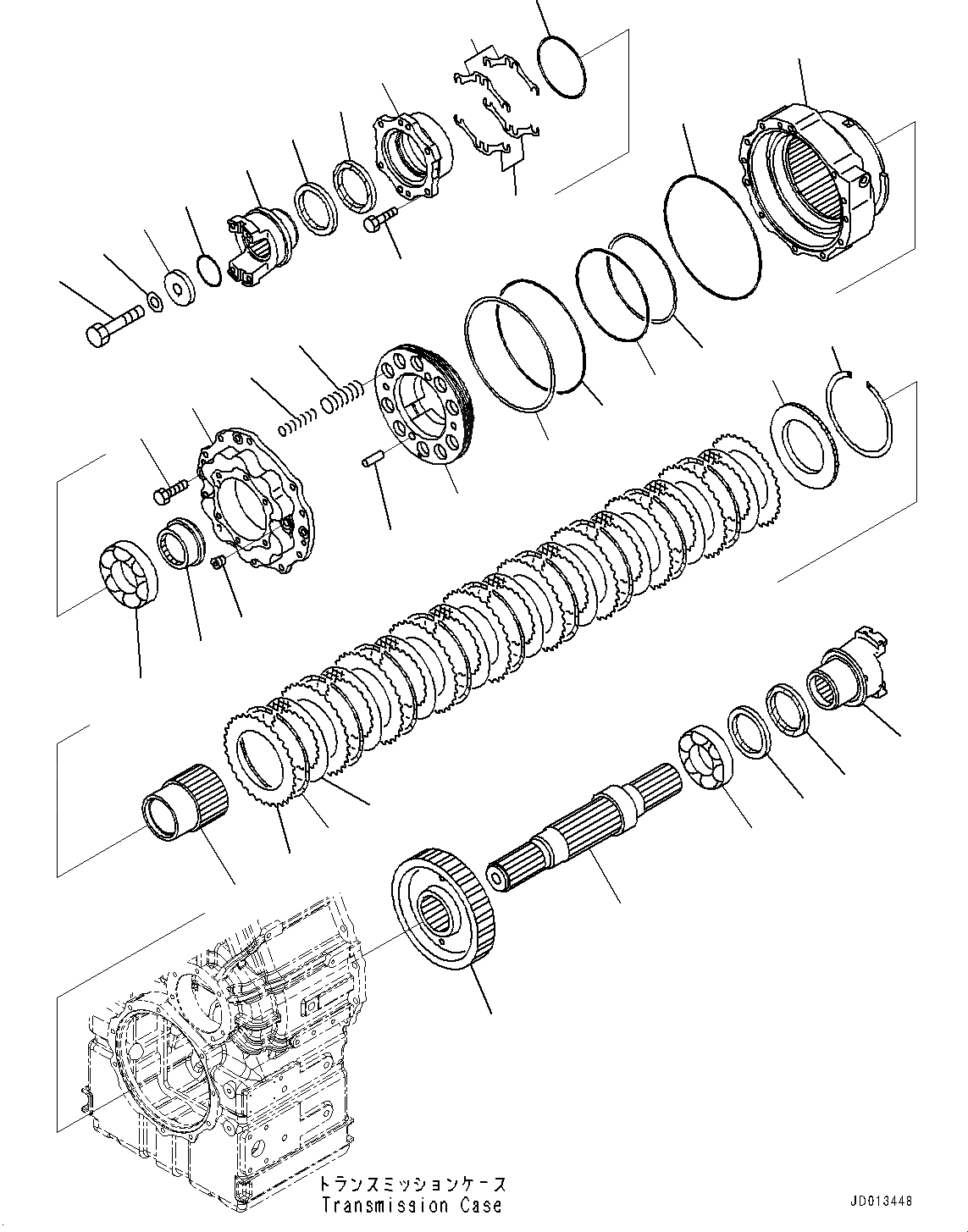 トランスミッションケース
Transmission Case

JD013448