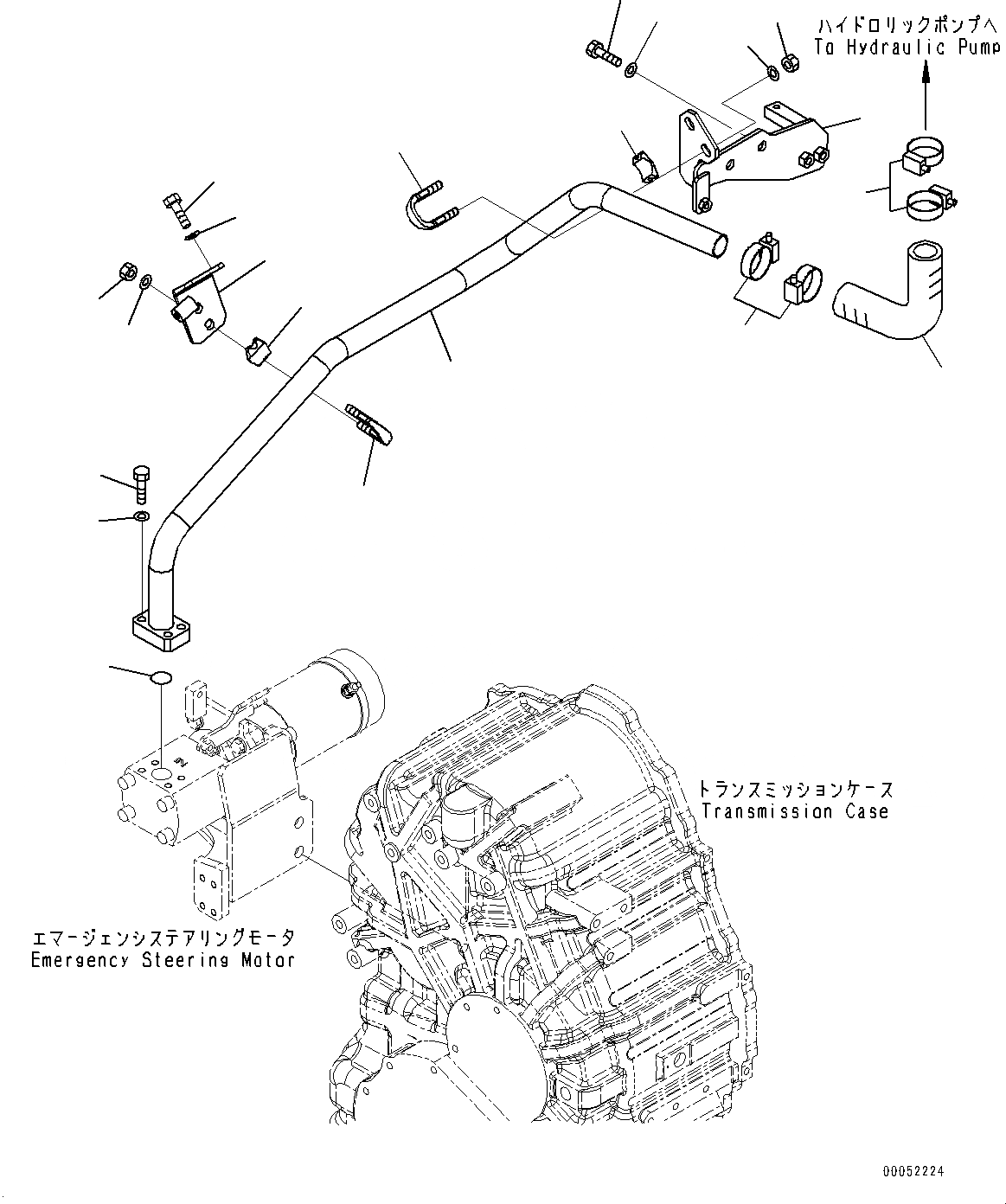 ハイドロリックポンプへ
To Hydraulic Pump

トランスミッションケース
Transmission Case

エマージェンシステアリングモータ
Emergency Steering Motor

00052224