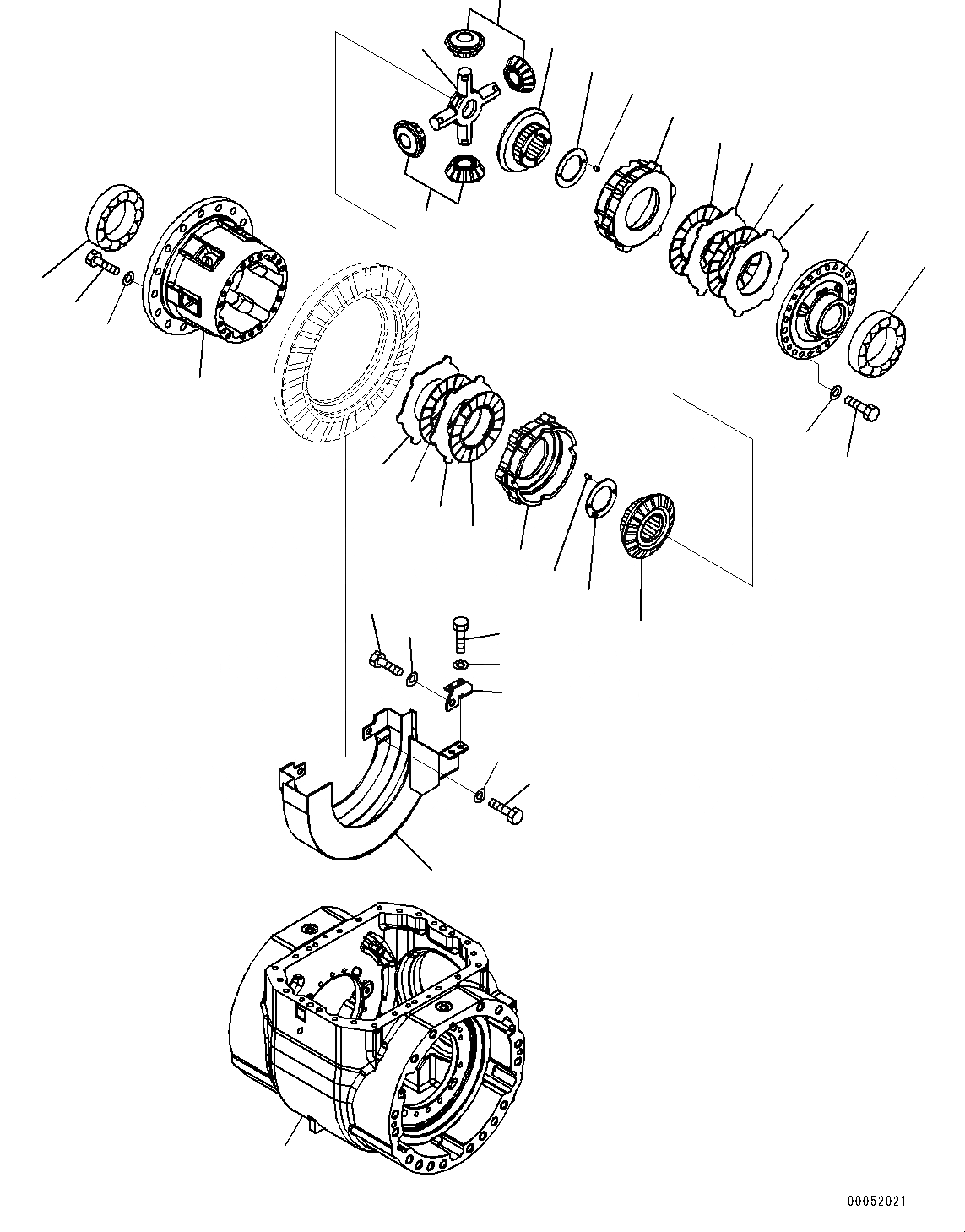 00052021