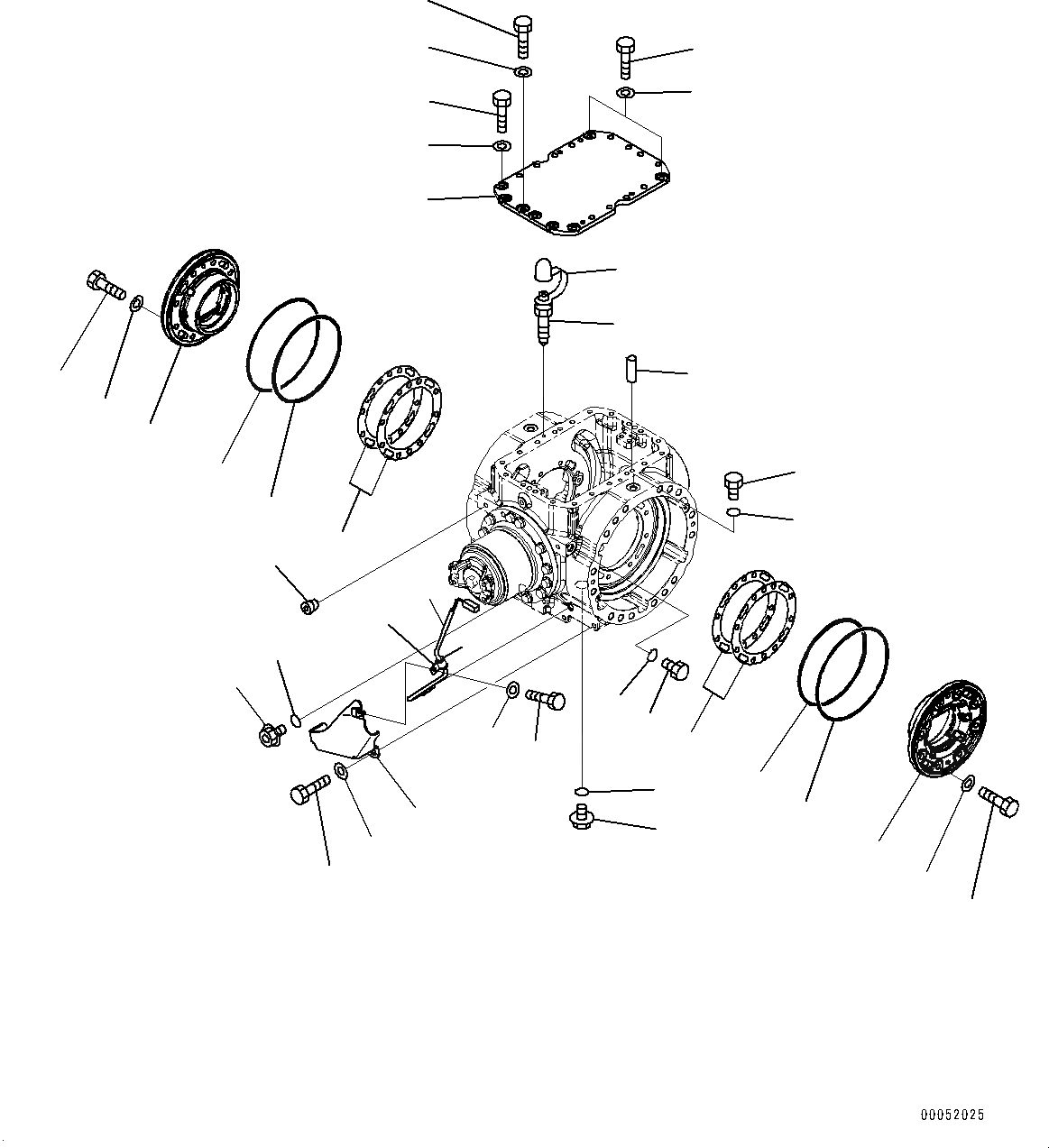 00052025