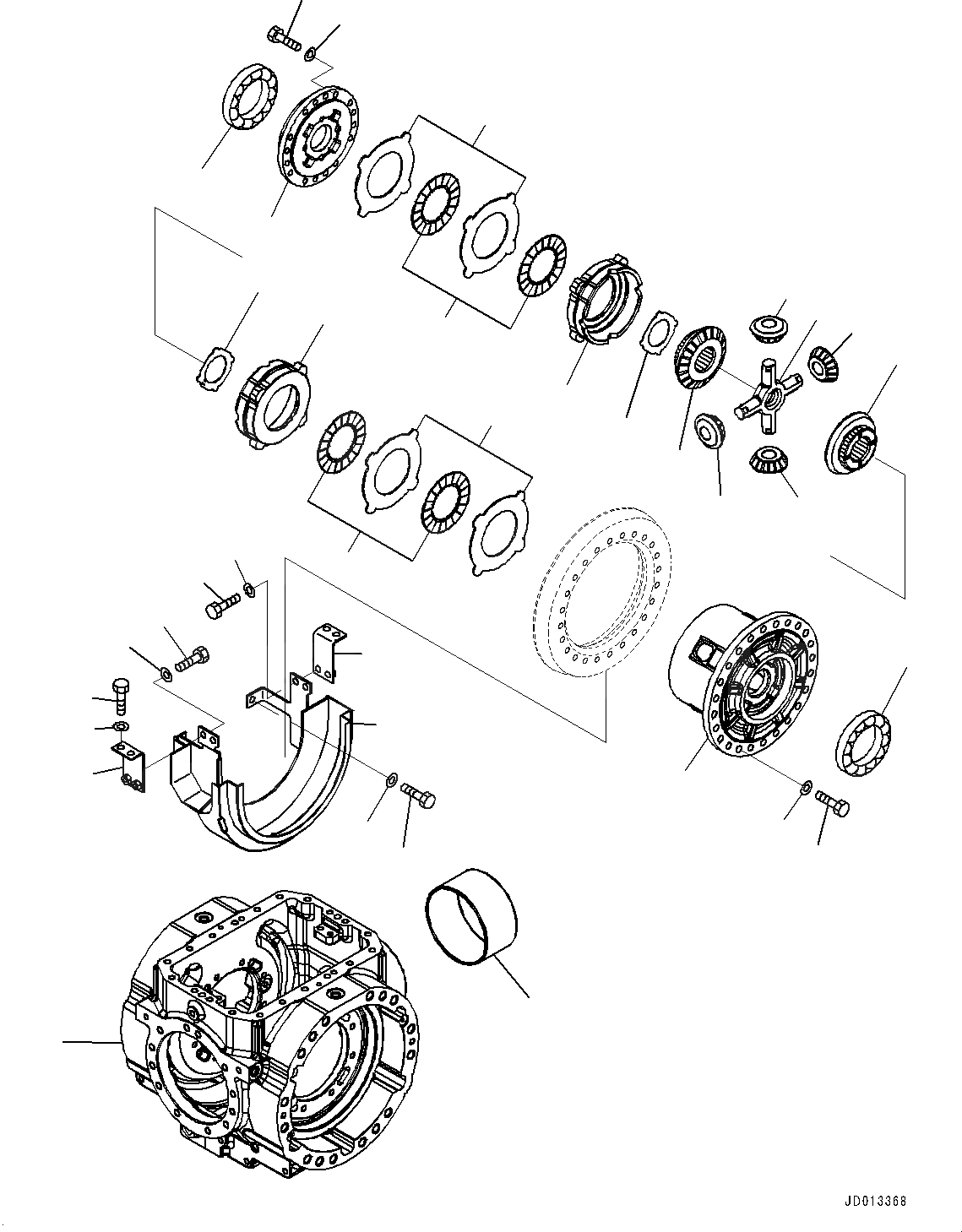 JD013368