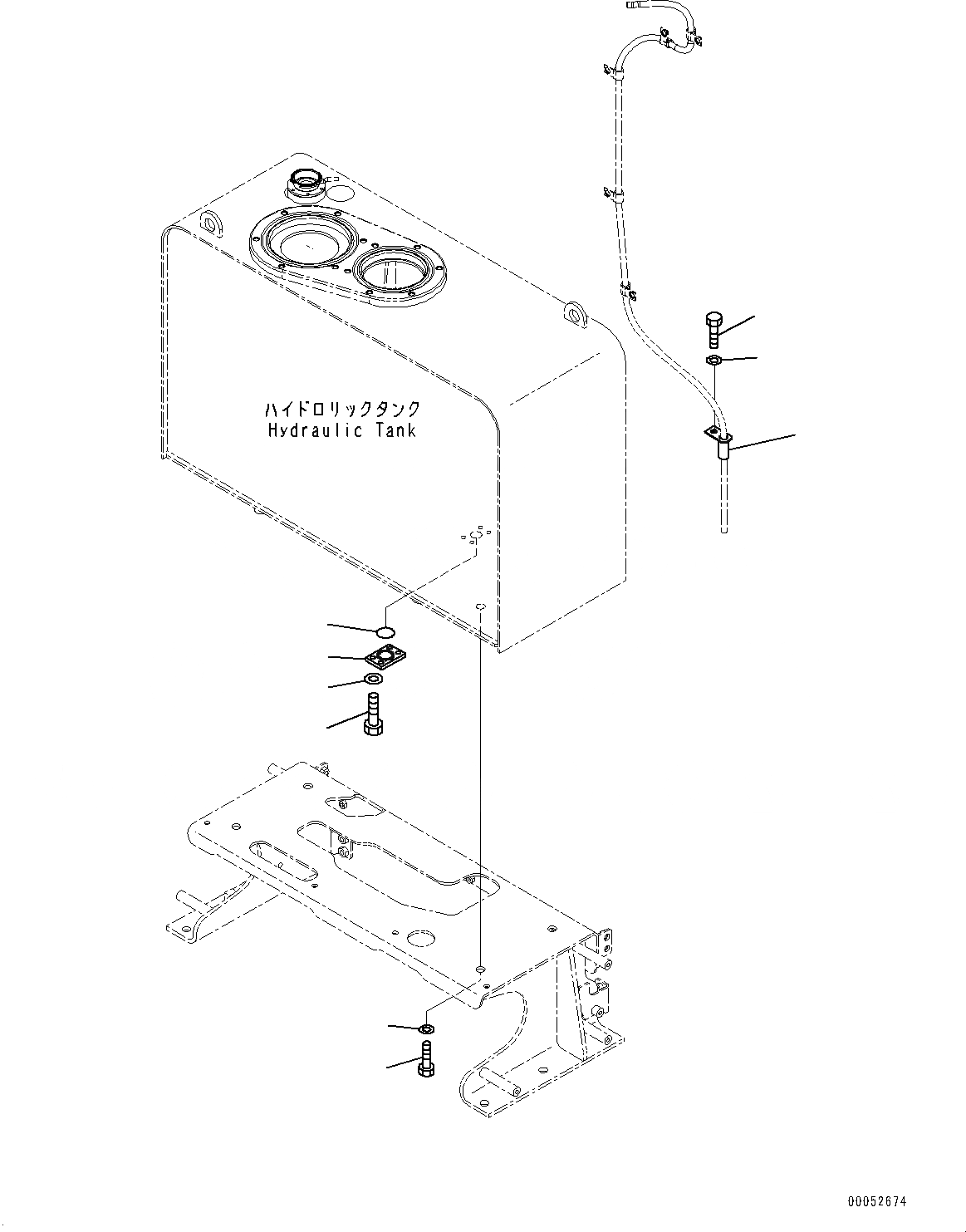 ハイドロリックタンク
Hydraulic Tank

00052674