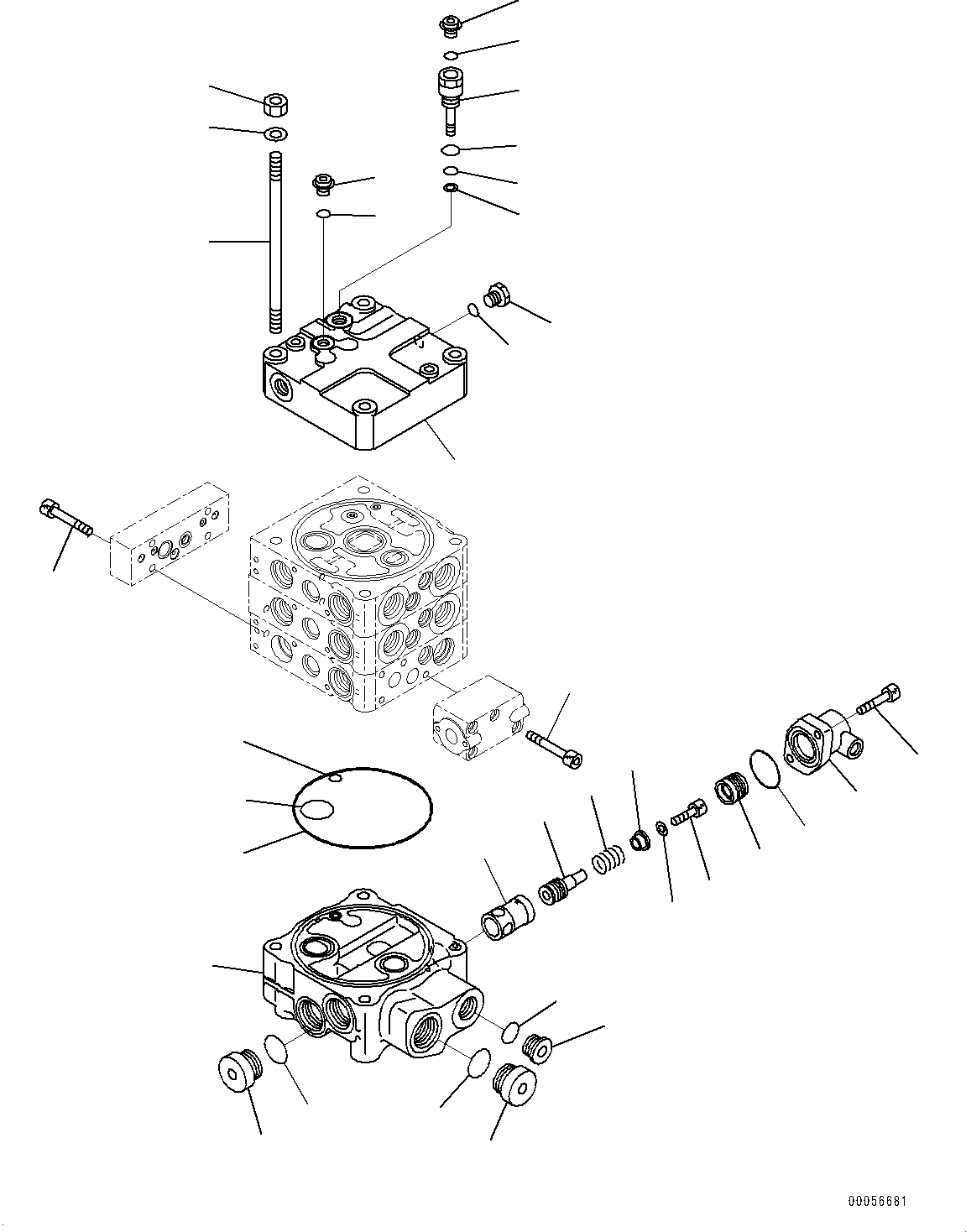 00056681