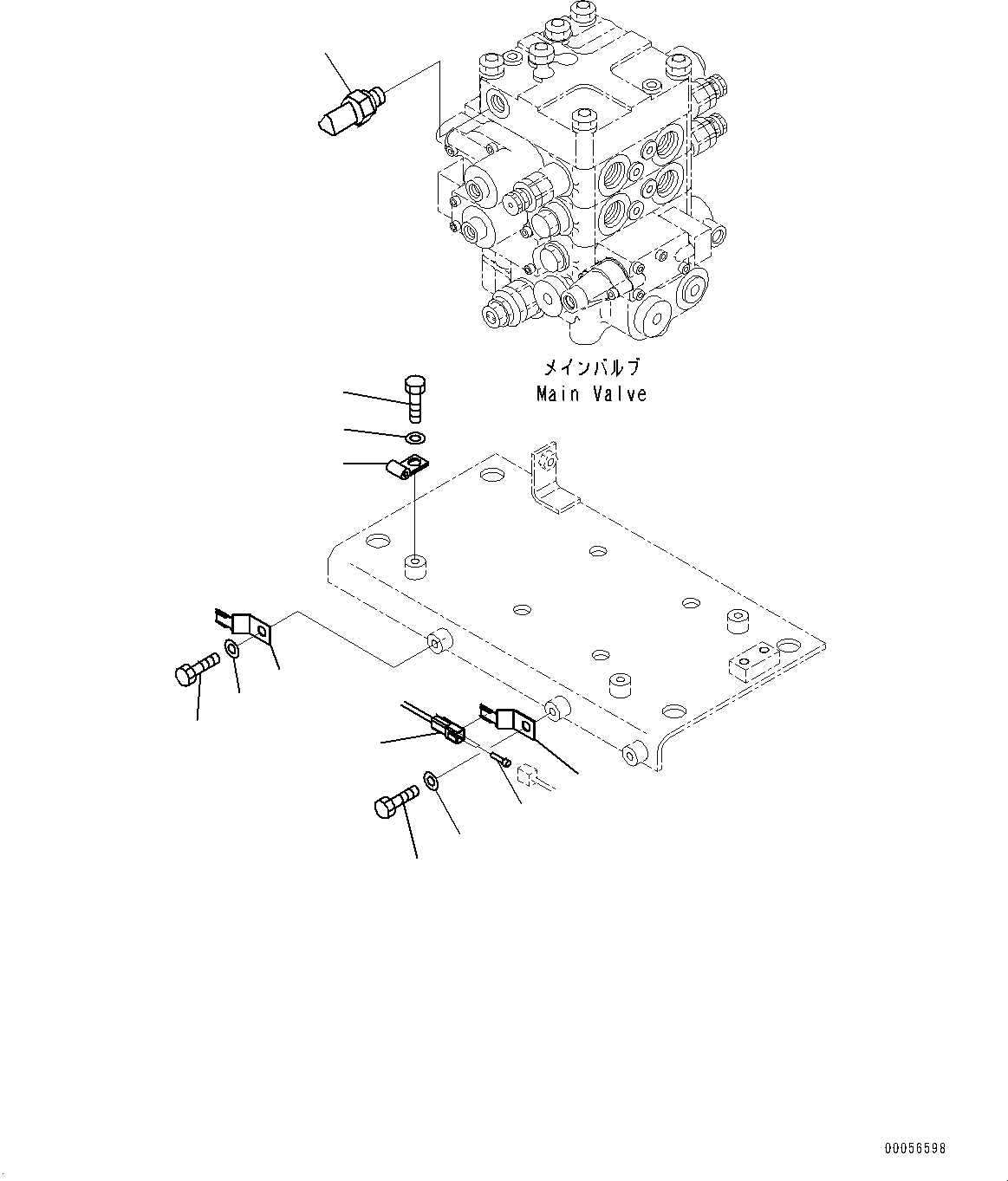 メインバルブ
Main Valve

00056598