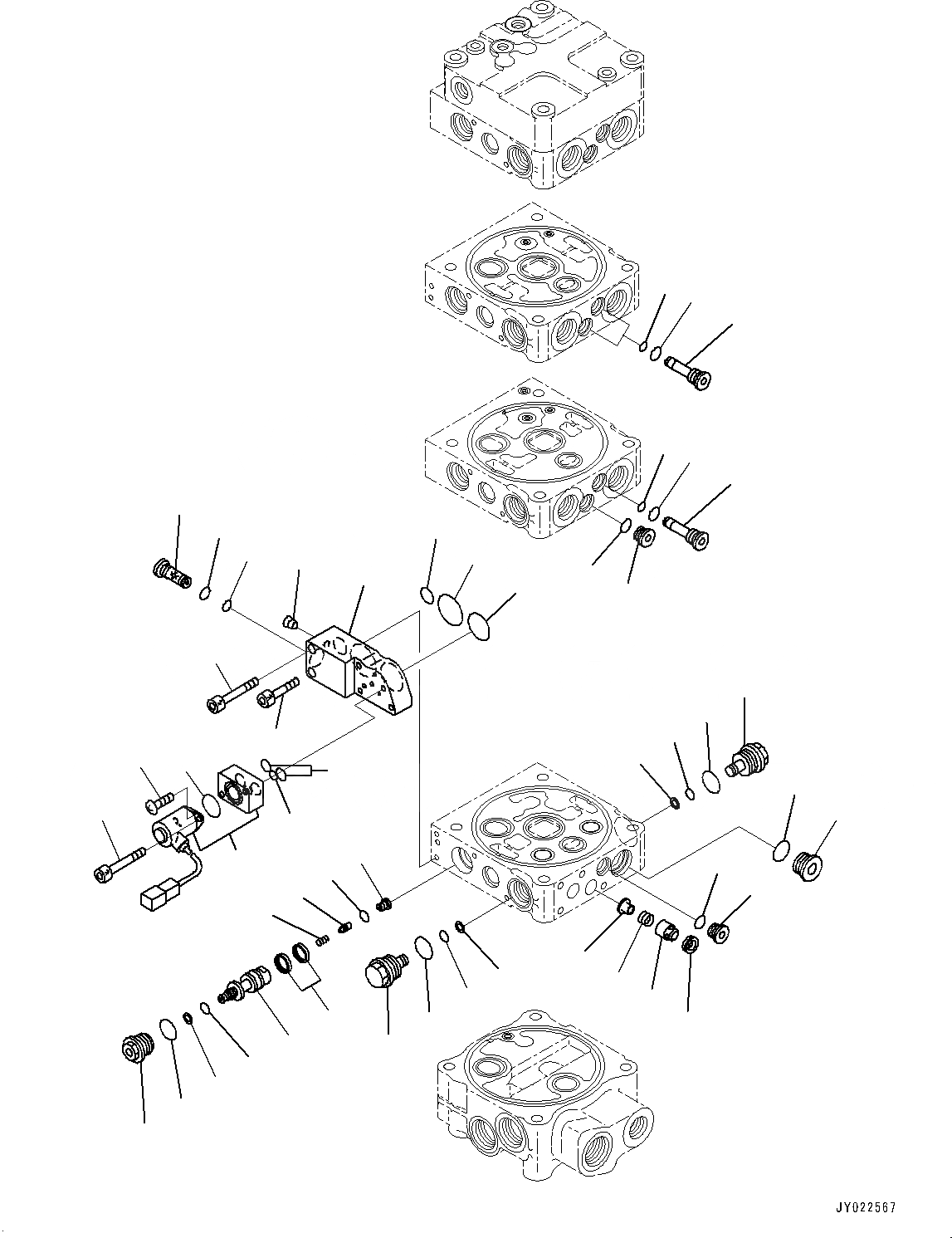 JY022567