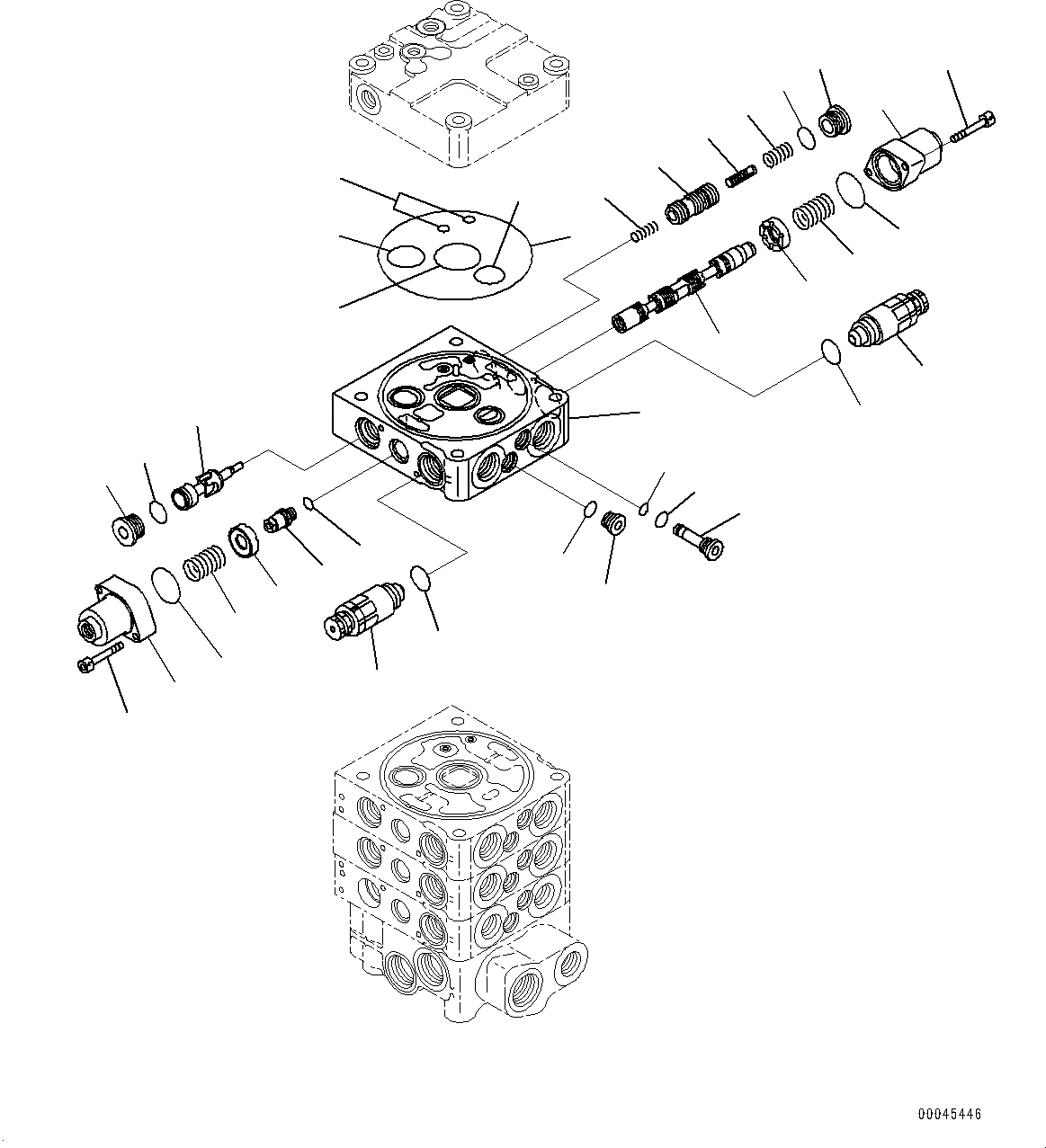 00045446